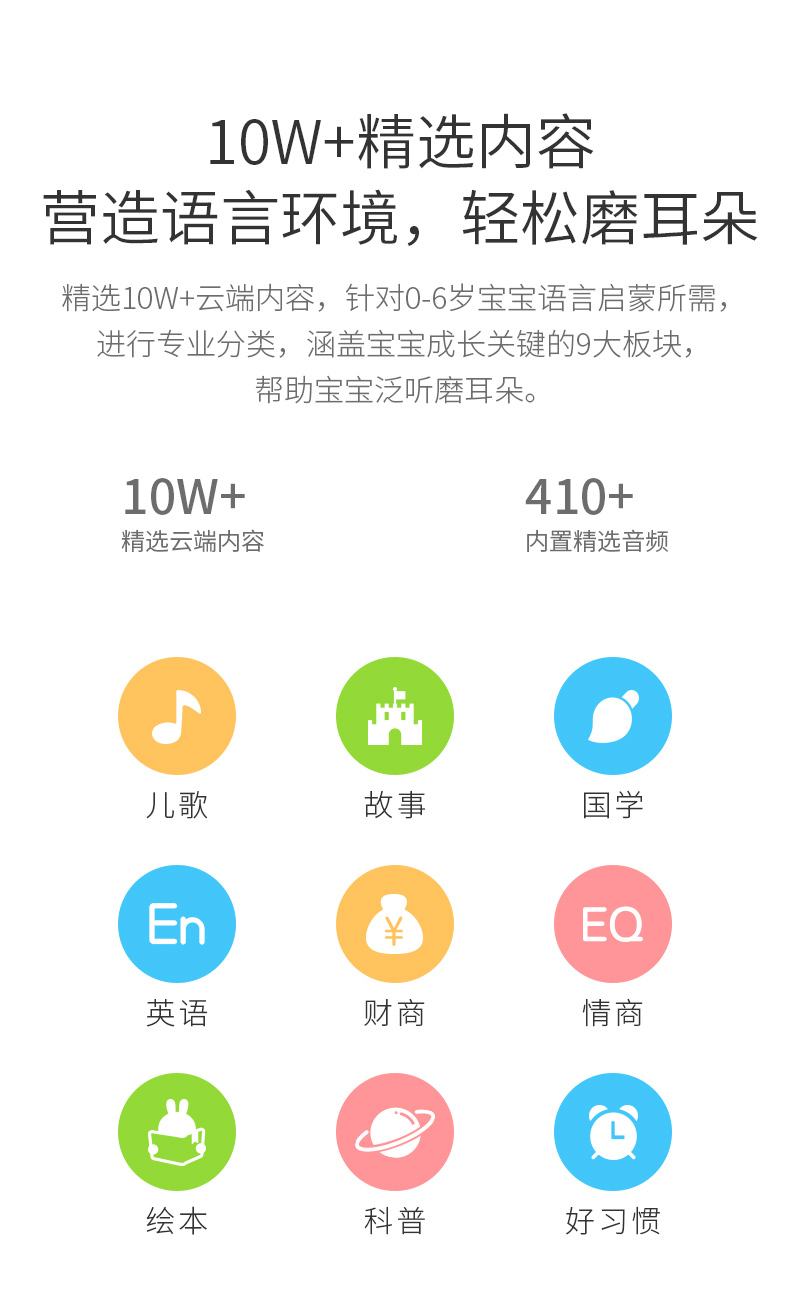 10W+精选内容
营造语言环境，轻松磨耳朵

精选10W+云端内容，针对0-6岁宝宝语言启蒙所需，进行专业分类，涵盖宝宝成长关键的9大板块，帮助宝宝泛听磨耳朵。

10W+
精选云端内容

410+
内置精选音频

儿歌

故事

国学

En
英语

¥
财商

EQ
情商

绘本

科普

好习惯