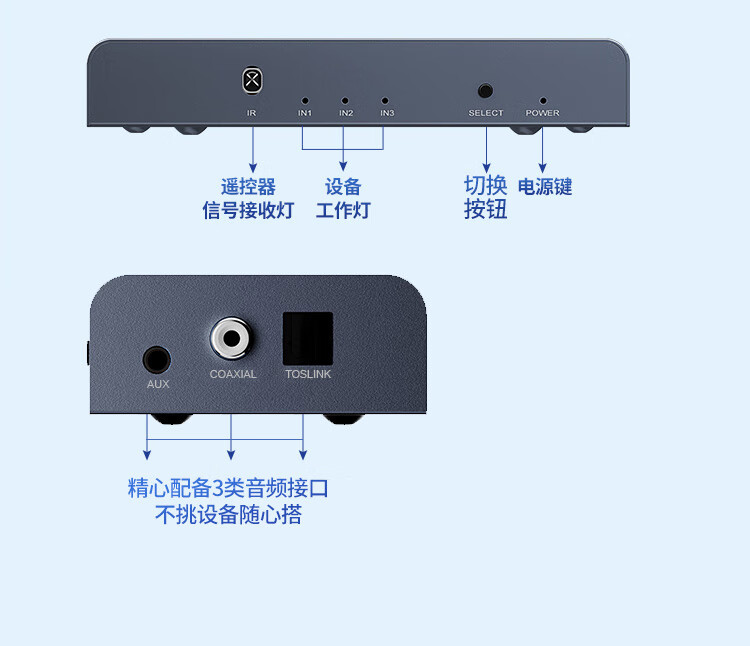 IR IN1 IN2 IN3 SELECT POWER

遥控器
信号接收灯

设备
工作灯

切换
按钮

电源键

AUX COAXIAL TOSLINK

精心配备3类音频接口
不挑设备随心搭