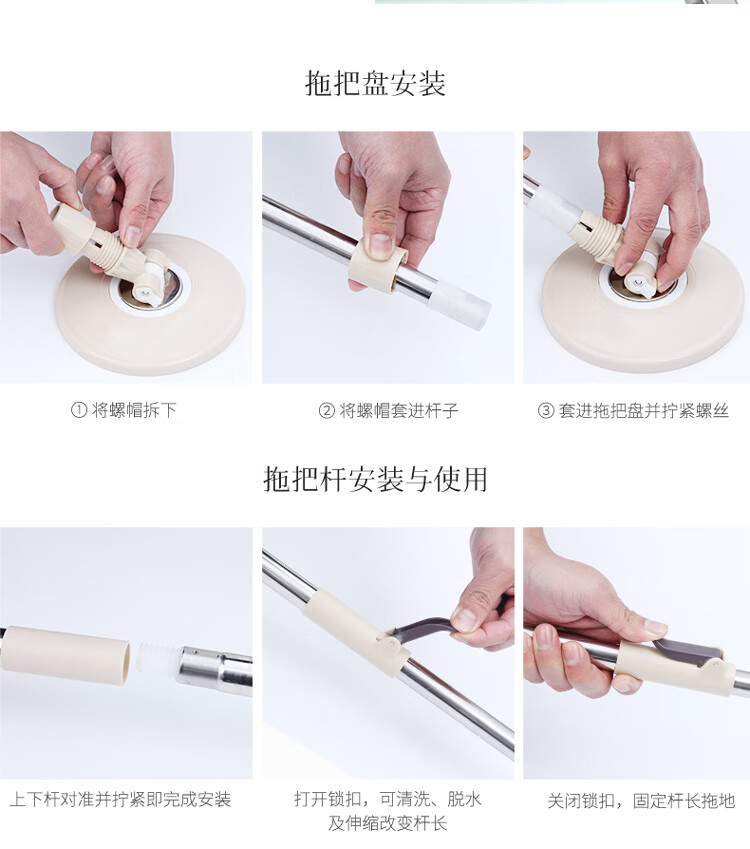 拖把盘安装

① 将螺帽拆下

② 将螺帽套进杆子

③ 套进拖把盘并拧紧螺丝

拖把杆安装与使用

上下杆对准并拧紧即完成安装

打开锁扣，可清洗、脱水及伸缩改变杆长

关闭锁扣，固定杆长拖地