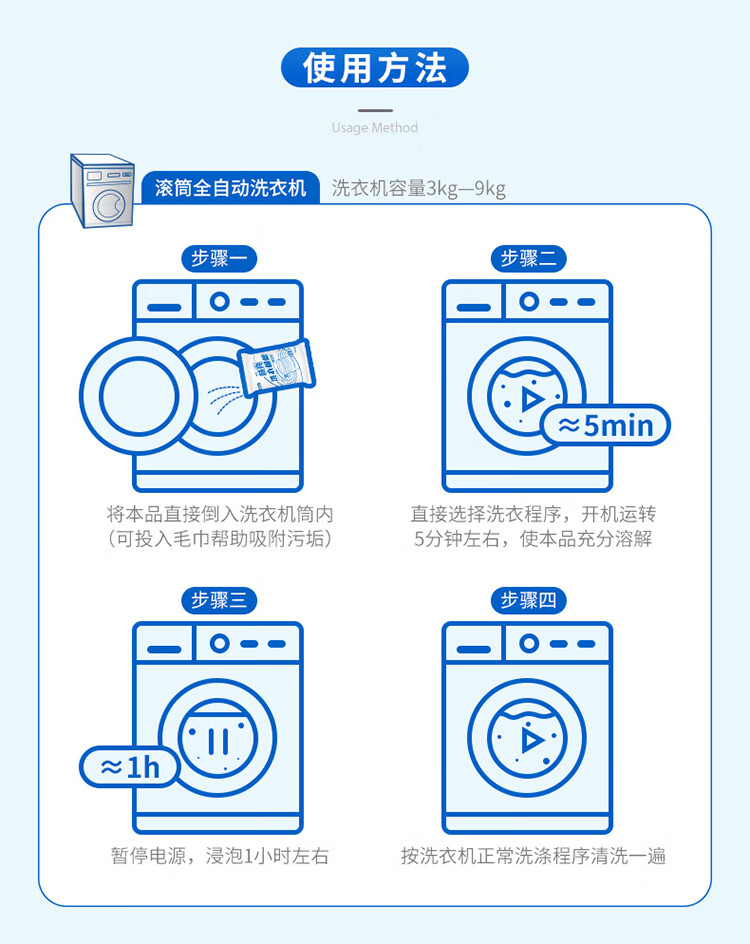 使用方法

Usage Method

滚筒全自动洗衣机 洗衣机容量3kg—9kg

步骤一

将本品直接倒入洗衣机筒内
(可投入毛巾帮助吸附污垢)

步骤二

≈5min

直接选择洗衣程序，开机运转
5分钟左右，使本品充分溶解

步骤三

≈1h

暂停电源，浸泡1小时左右

步骤四

按洗衣机正常洗涤程序清洗一遍