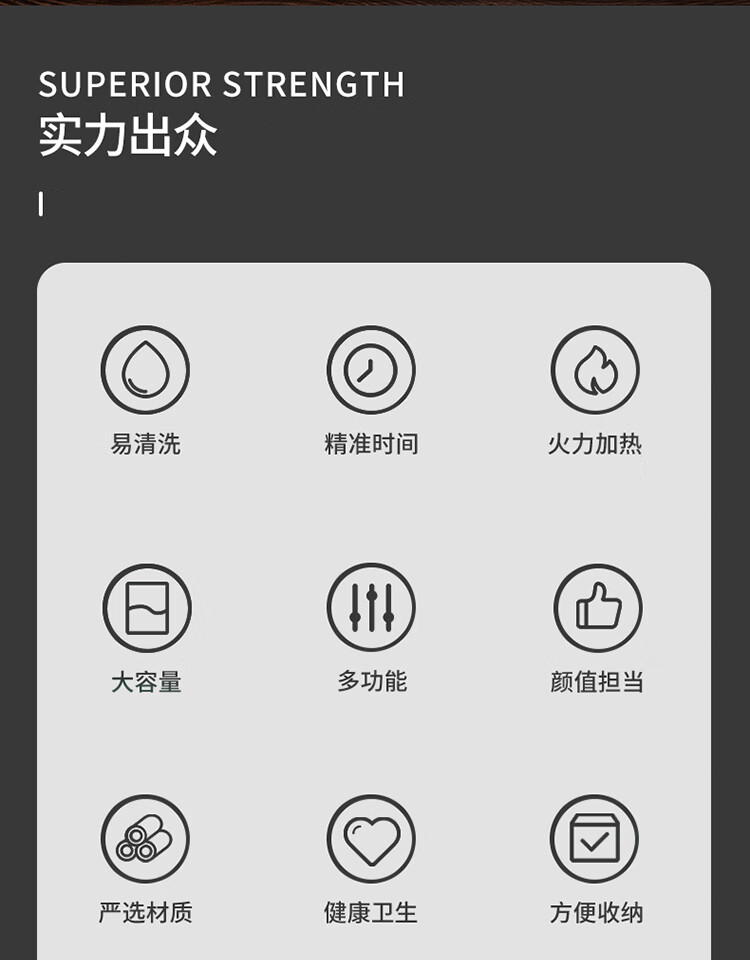 SUPERIOR STRENGTH
实力出众

易清洗

精准时间

火力加热

大容量

多功能

颜值担当

严选材质

健康卫生

方便收纳