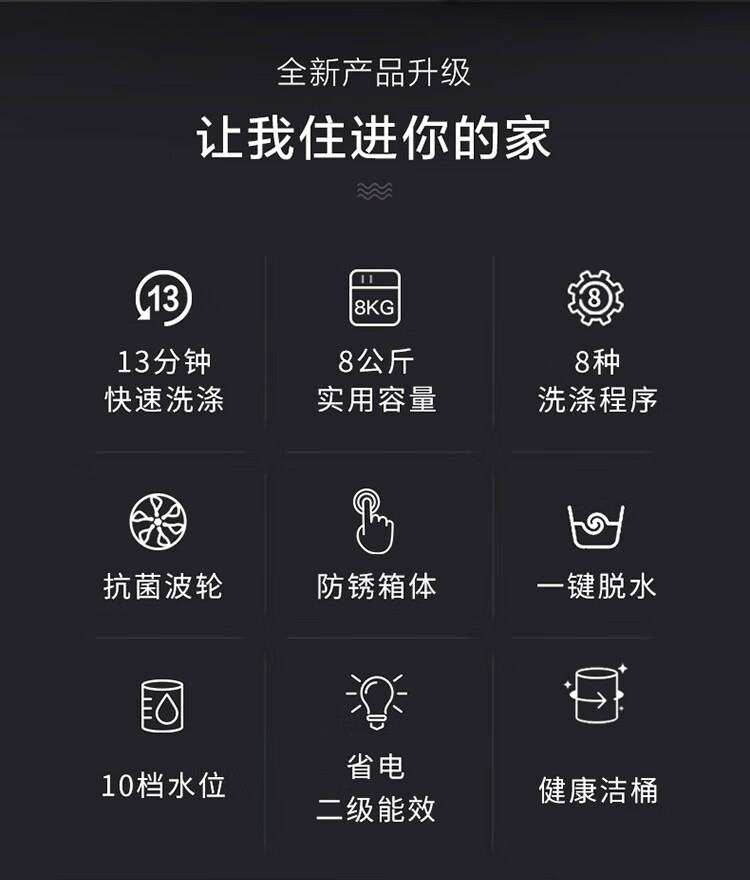 全新产品升级

让我住进你的家

13

13分钟
快速洗涤

8KG

8公斤
实用容量

8

8种
洗涤程序

抗菌波轮

防锈箱体

一键脱水

10档水位

省电
二级能效

健康洁桶