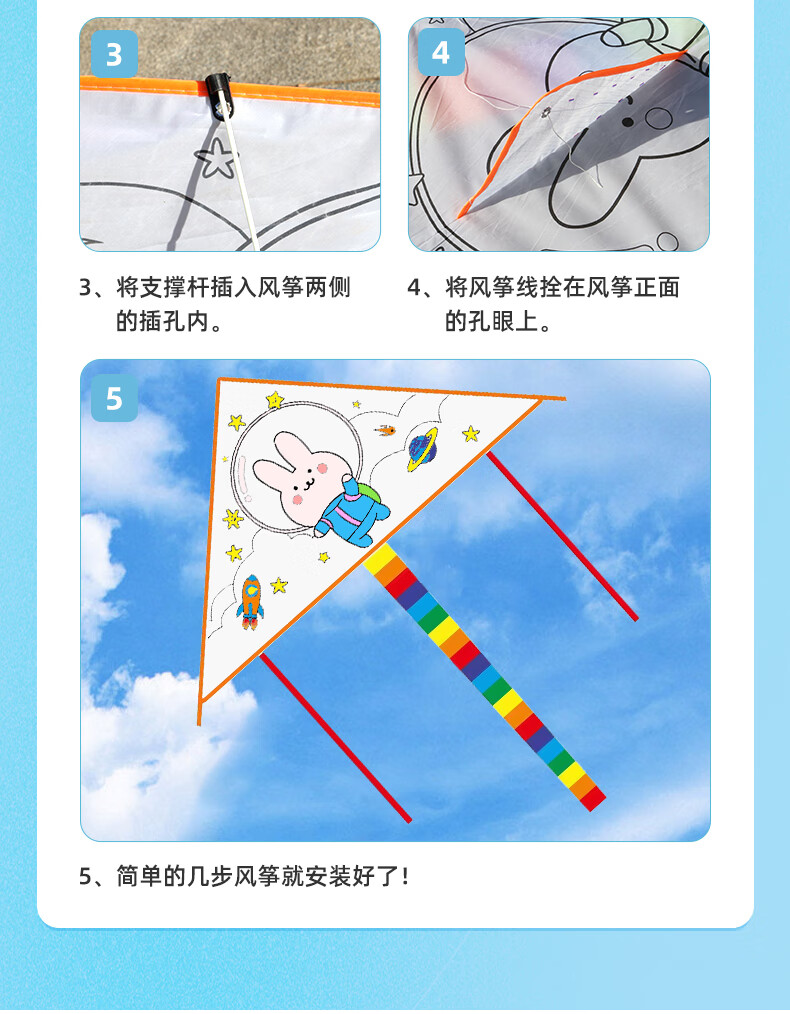 3

4

3、将支撑杆插入风筝两侧的插孔内。

4、将风筝线拴在风筝正面的孔眼上。

5

5、简单的几步风筝就安装好了！