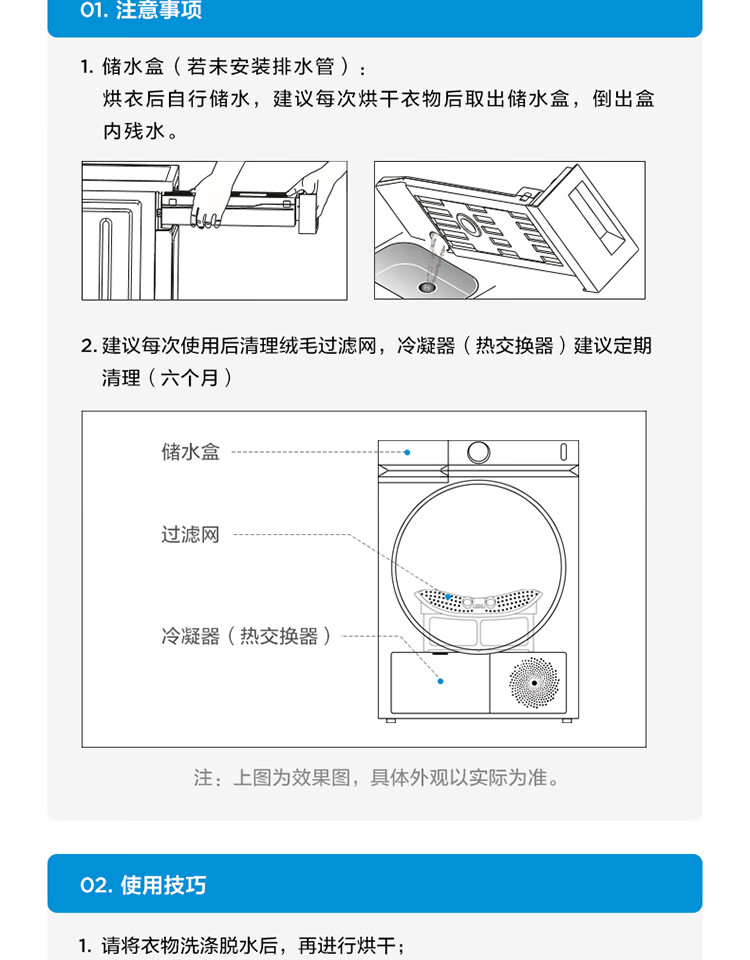 01. 注意事项

1. 储水盒（若未安装排水管）：
烘衣后自行储水，建议每次烘干衣物后取出储水盒，倒出盒内残水。

2. 建议每次使用后清理绒毛过滤网，冷凝器（热交换器）建议定期清理（六个月）

储水盒

过滤网

冷凝器（热交换器）

注：上图为效果图，具体外观以实际为准。

02. 使用技巧

1. 请将衣物洗涤脱水后，再进行烘干；