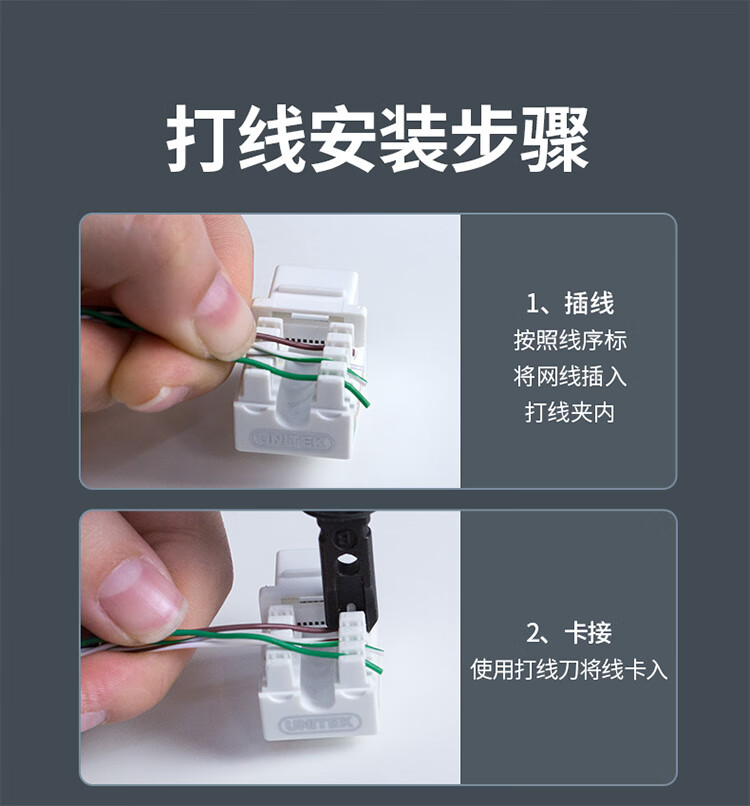 打线安装步骤

UNITEK

1、插线
按照线序标
将网线插入
打线夹内

UNITEK

2、卡接
使用打线刀将线卡入