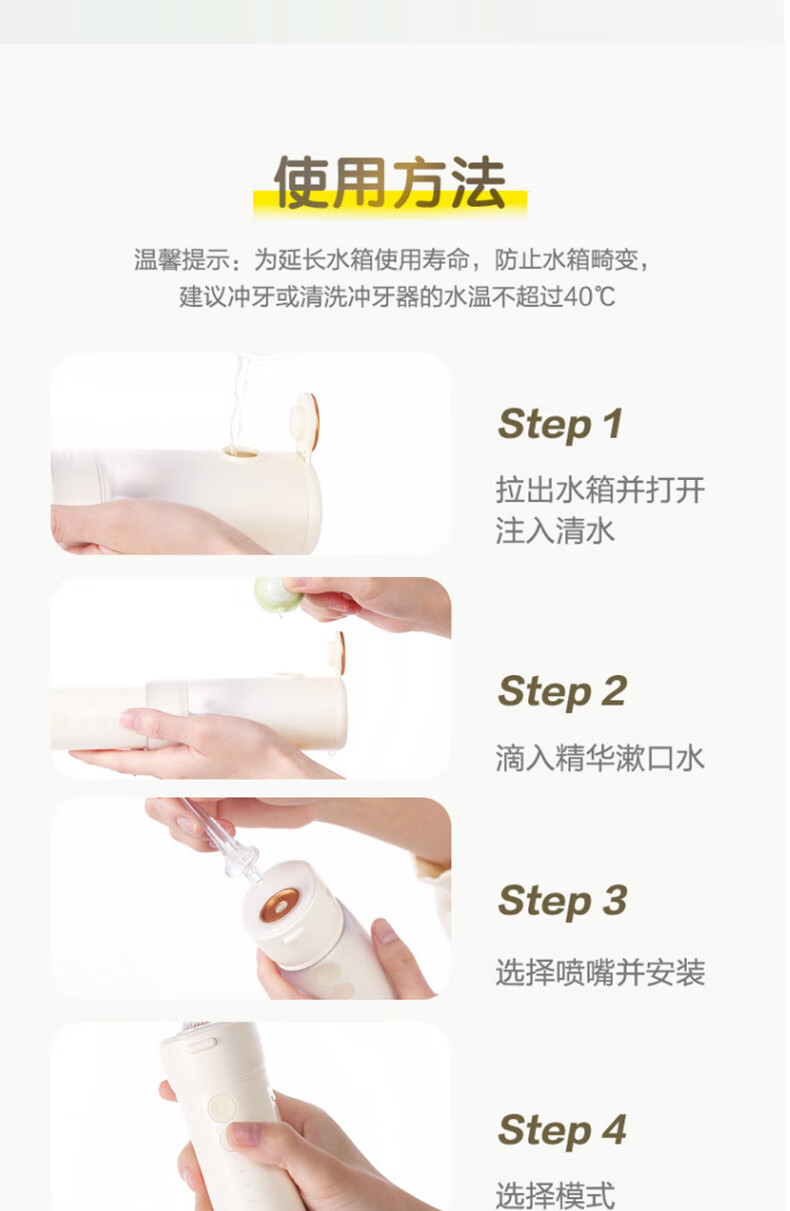 使用方法

温馨提示：为延长水箱使用寿命，防止水箱畸变，建议冲牙或清洗冲牙器的水温不超过40℃

Step 1

拉出水箱并打开注入清水

Step 2

滴入精华漱口水

Step 3

选择喷嘴并安装

Step 4

选择模式