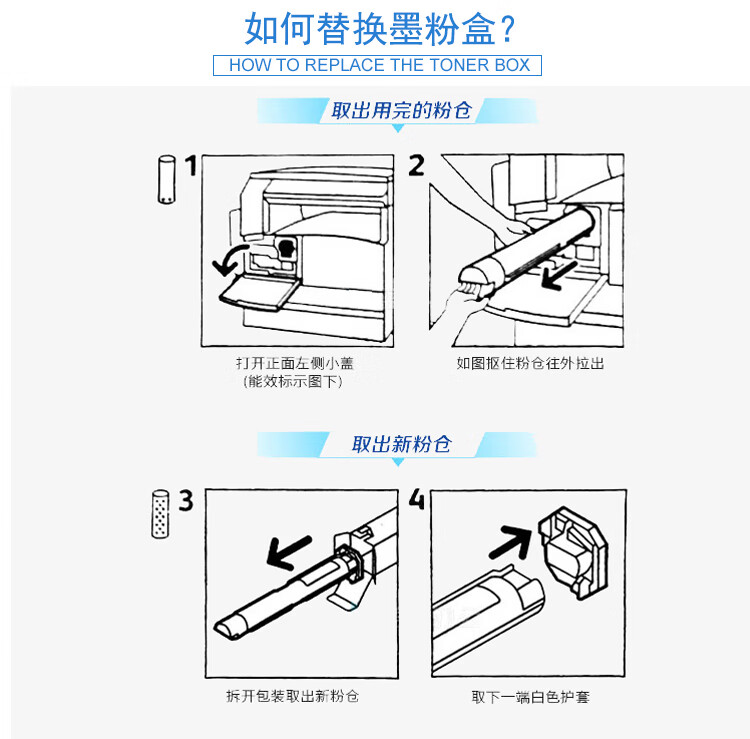 如何替换墨粉盒？
HOW TO REPLACE THE TONER BOX

取出用完的粉仓

1

2

打开正面左侧小盖
（能效标示图下）

如图抠住粉仓往外拉出

取出新粉仓

3

4

拆开包装取出新粉仓

取下一端白色护套