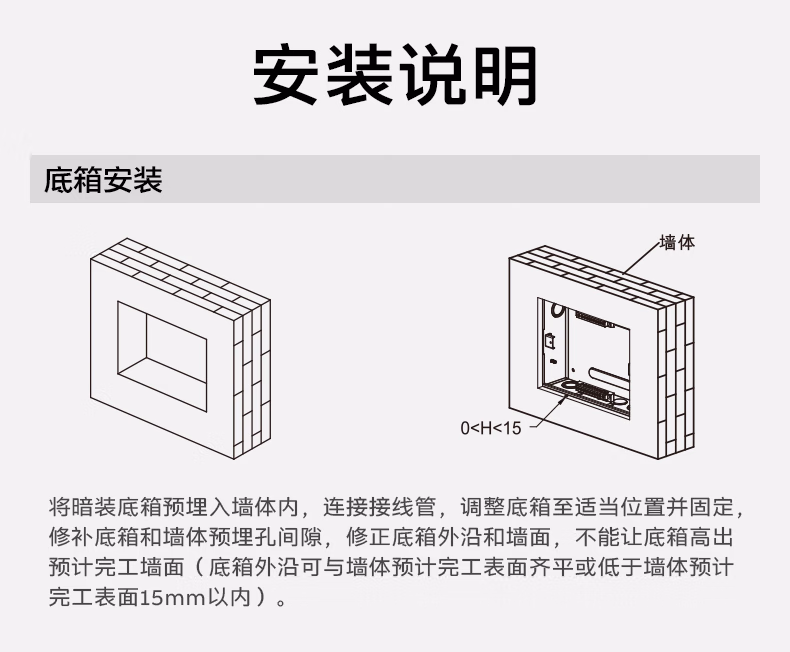 安装说明

底箱安装

墙体

0<H<15

将暗装底箱预埋入墙体内，连接接线管，调整底箱至适当位置并固定，修补底箱和墙体预埋孔间隙，修正底箱外沿和墙面，不能让底箱高出预计完工墙面（底箱外沿可与墙体预计完工表面齐平或低于墙体预计完工表面15mm以内）。