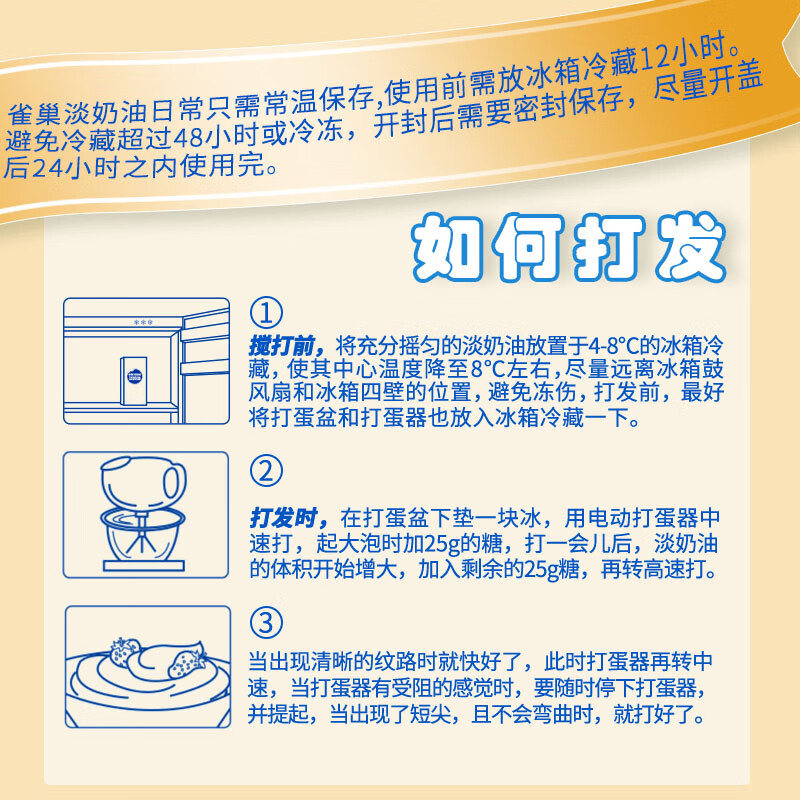 雀巢淡奶油日常只需常温保存,使用前需放冰箱冷藏12小时。避免冷藏超过48小时或冷冻，开封后需要密封保存，尽量开盖后24小时之内使用完。

如何打发

①
搅打前，将充分摇匀的淡奶油放置于4-8°C的冰箱冷藏，使其中心温度降至8°C左右，尽量远离冰箱鼓风扇和冰箱四壁的位置，避免冻伤，打发前，最好将打蛋盆和打蛋器也放入冰箱冷藏一下。

②
打发时，在打蛋盆下垫一块冰，用电动打蛋器中速打，起大泡时加25g的糖，打一会儿后，淡奶油的体积开始增大，加入剩余的25g糖，再转高速打。

③
当出现清晰的纹路时就快好了，此时打蛋器再转中速，当打蛋器有受阻的感觉时，要随时停下打蛋器，并提起，当出现了短尖，且不会弯曲时，就打好了。