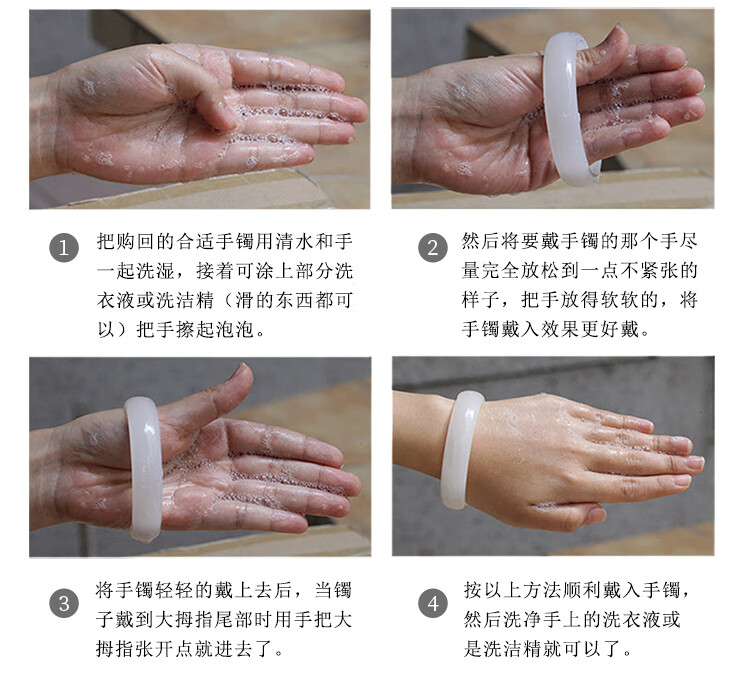 1 把购回的合适手镯用清水和手一起洗湿，接着可涂上部分洗衣液或洗洁精（滑的东西都可以）把手擦起泡泡。

2 然后将要戴手镯的那个手尽量完全放松到一点不紧张的样子，把手放得软软的，将手镯戴入效果更好戴。

3 将手镯轻轻的戴上去后，当镯子戴到大拇指尾部时用手把大拇指张开点就进去了。

4 按以上方法顺利戴入手镯，然后洗净手上的洗衣液或是洗洁精就可以了。