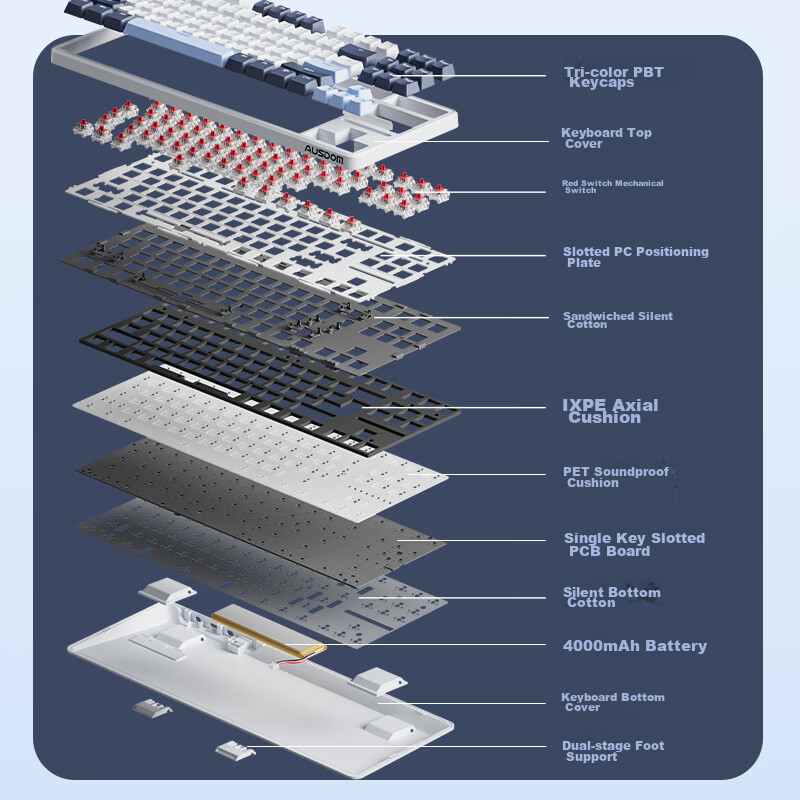 AUSDOM

Tri-color PBT Keycaps

Keyboard Top Cover

Red Switch Mechanical Switch

Slotted PC Positioning Plate

Sandwiched Silent Cotton

IXPE Axial Cushion

PET Soundproof Cushion

Single Key Slotted PCB Board

Silent Bottom Cotton

4000mAh Battery

Keyboard Bottom Cover

Dual-stage Foot Support