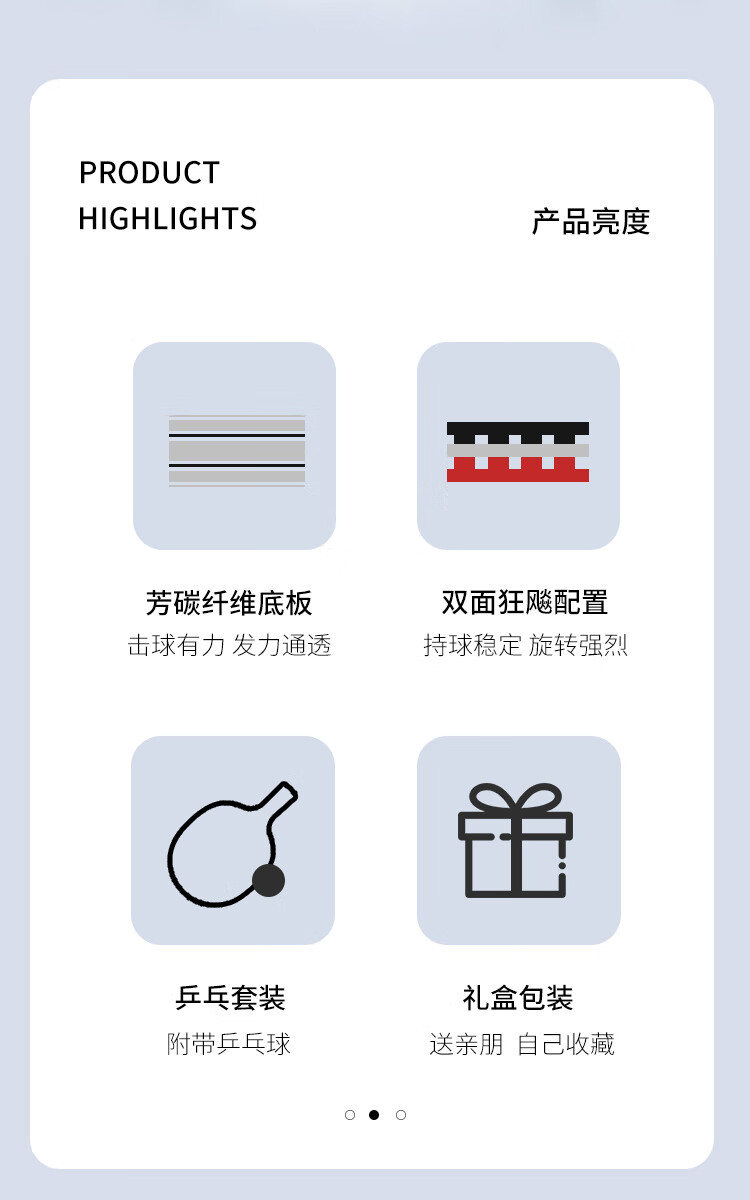 PRODUCT
HIGHLIGHTS

产品亮度

芳碳纤维底板
击球有力 发力通透

双面狂飚配置
持球稳定 旋转强烈

乒乓套装
附带乒乓球

礼盒包装
送亲朋 自己收藏