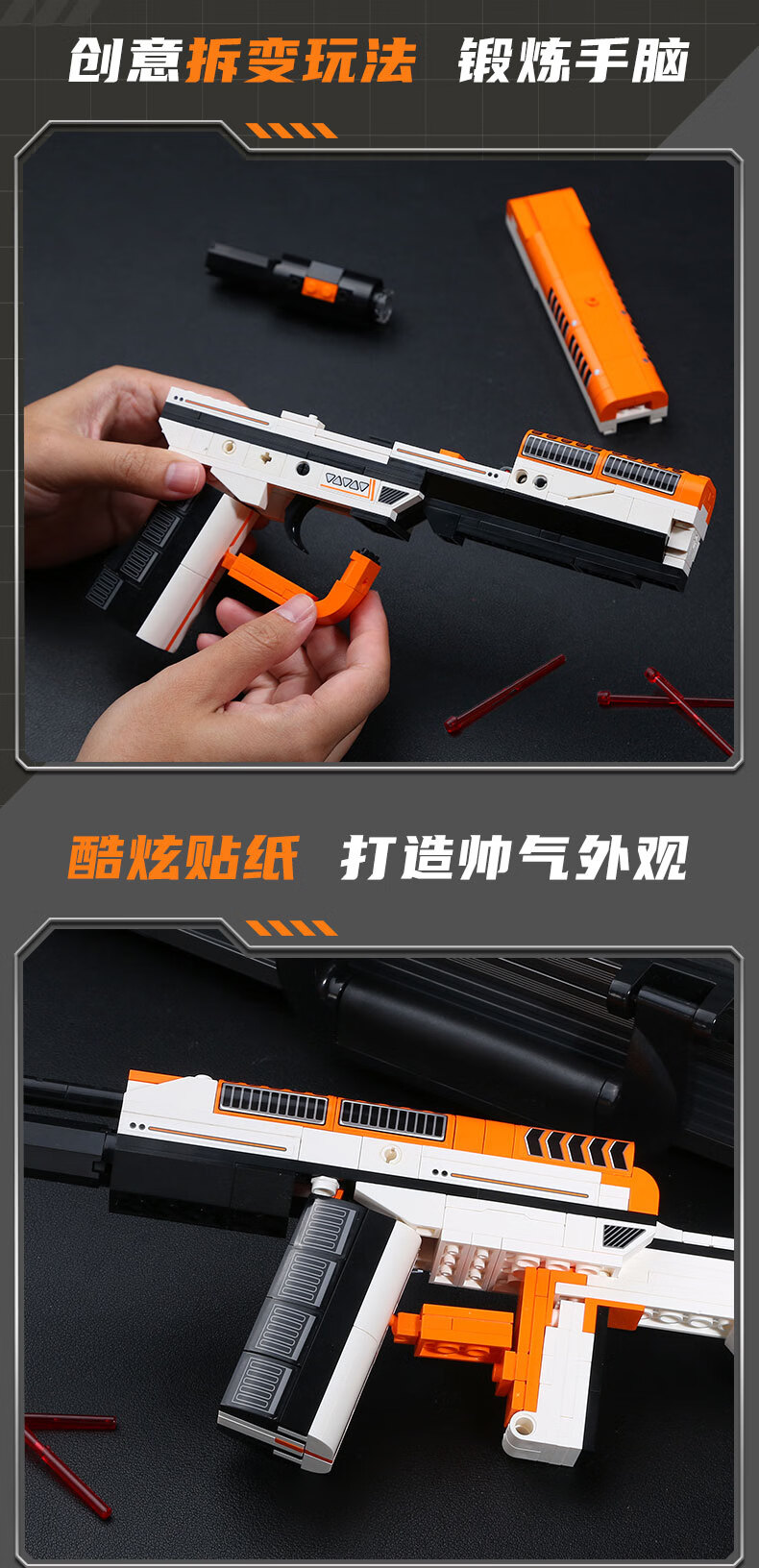 创意拆变玩法 锻炼手脑

酷炫贴纸 打造帅气外观