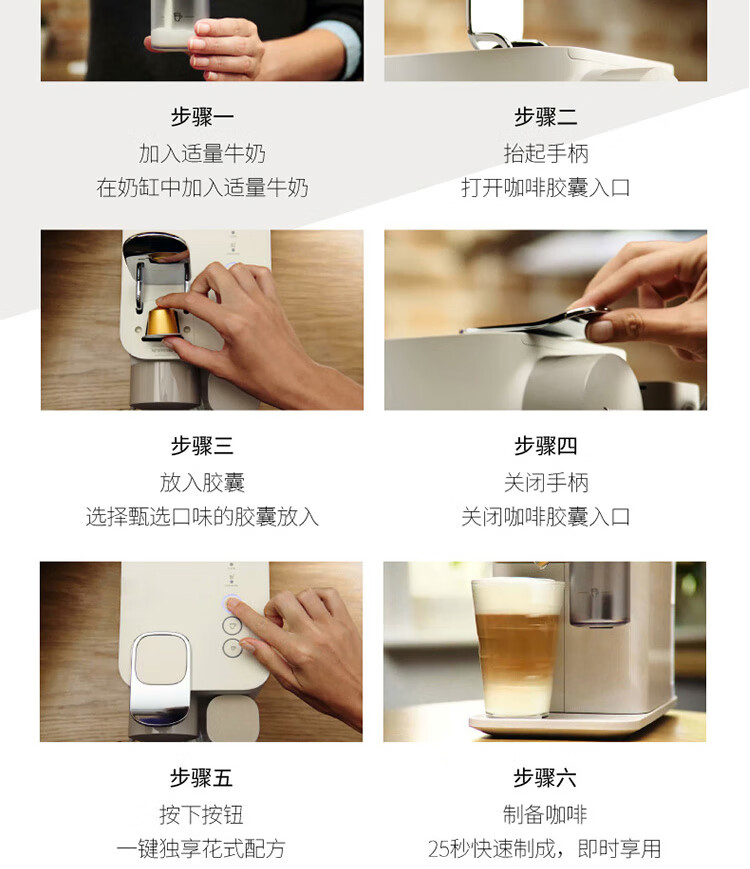 步骤一
加入适量牛奶
在奶缸中加入适量牛奶

步骤二
抬起手柄
打开咖啡胶囊入口

步骤三
放入胶囊
选择甄选口味的胶囊放入

步骤四
关闭手柄
关闭咖啡胶囊入口

步骤五
按下按钮
一键独享花式配方

步骤六
制备咖啡
25秒快速制成，即时享用