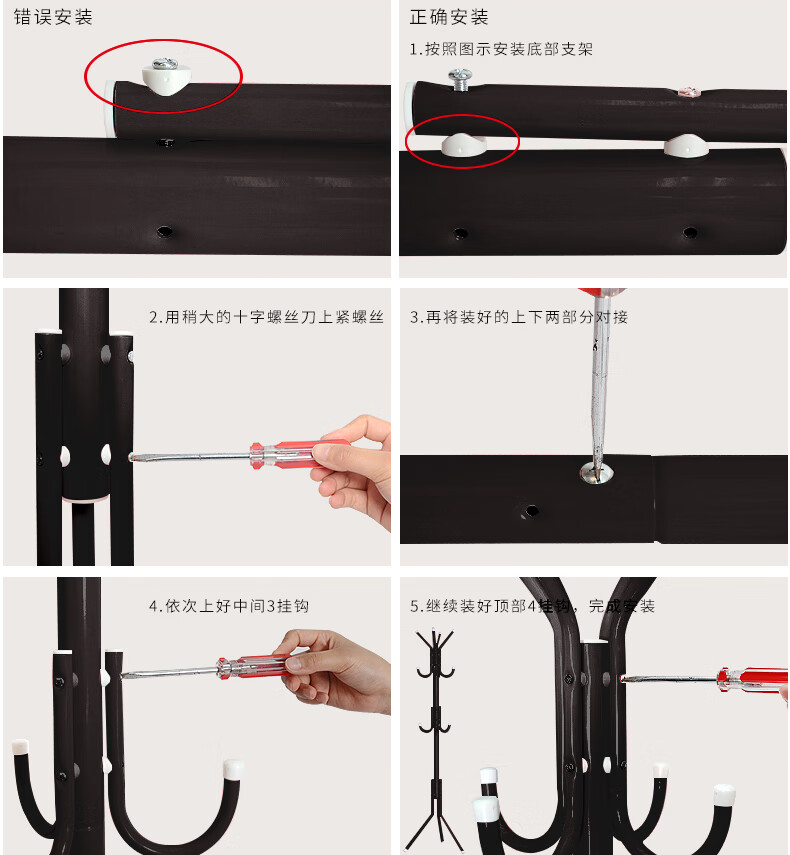 错误安装

正确安装

1.按照图示安装底部支架

2.用稍大的十字螺丝刀上紧螺丝

3.再将装好的上下两部分对接

4.依次上好中间3挂钩

5.继续装好顶部4挂钩，完成安装