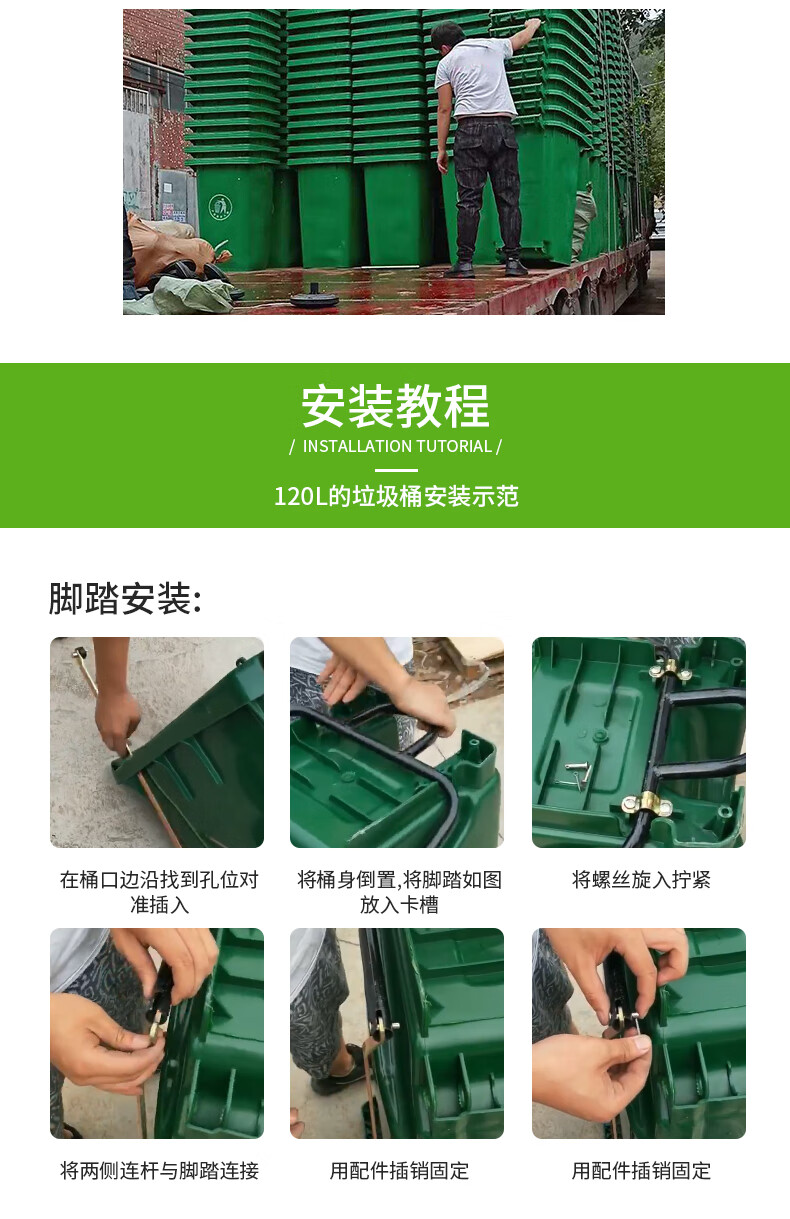 安装教程

/ INSTALLATION TUTORIAL /

120L的垃圾桶安装示范

脚踏安装:

在桶口边沿找到孔位对准插入

将桶身倒置,将脚踏如图放入卡槽

将螺丝旋入拧紧

将两侧连杆与脚踏连接

用配件插销固定

用配件插销固定