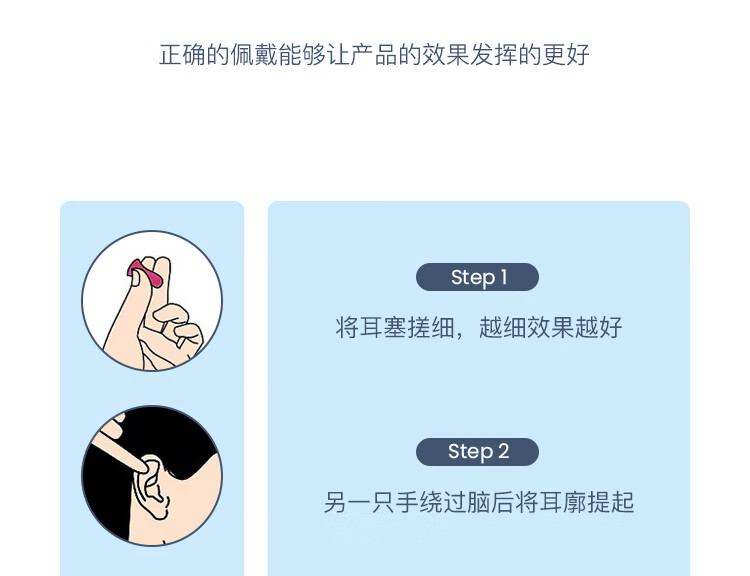 正确的佩戴能够让产品的效果发挥的更好

Step 1

将耳塞搓细，越细效果越好

Step 2

另一只手绕过脑后将耳廓提起