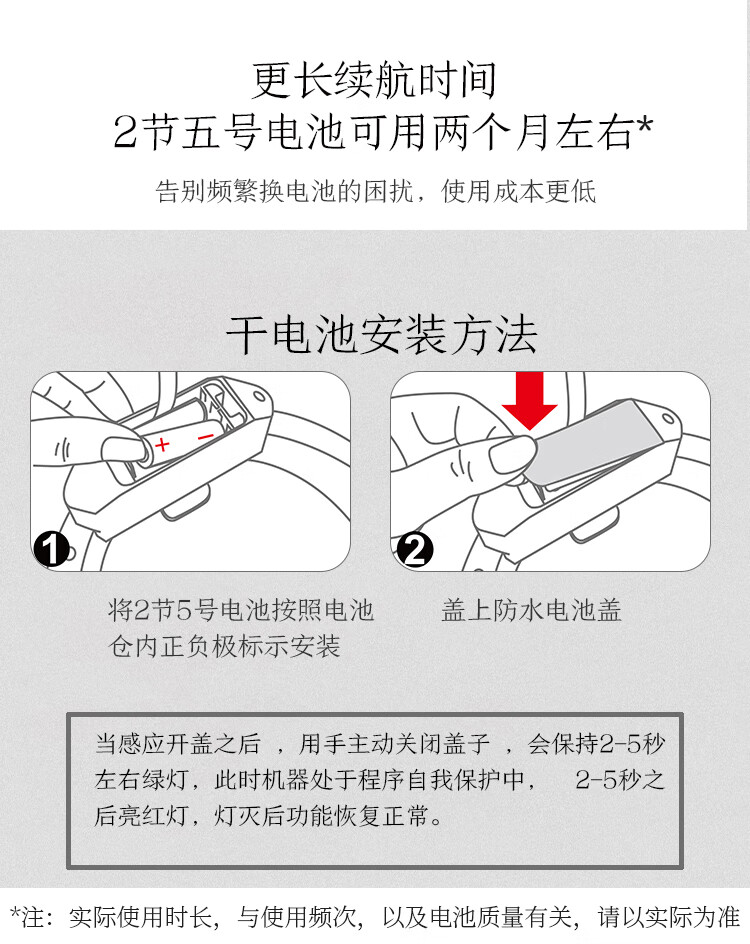 更长续航时间
2节五号电池可用两个月左右*

告别频繁换电池的困扰，使用成本更低

干电池安装方法

+ −

1

2

将2节5号电池按照电池仓内正负极标示安装

盖上防水电池盖

当感应开盖之后 ，用手主动关闭盖子 ，会保持2-5秒左右绿灯，此时机器处于程序自我保护中， 2-5秒之后亮红灯，灯灭后功能恢复正常。

*注：实际使用时长，与使用频次，以及电池质量有关，请以实际为准