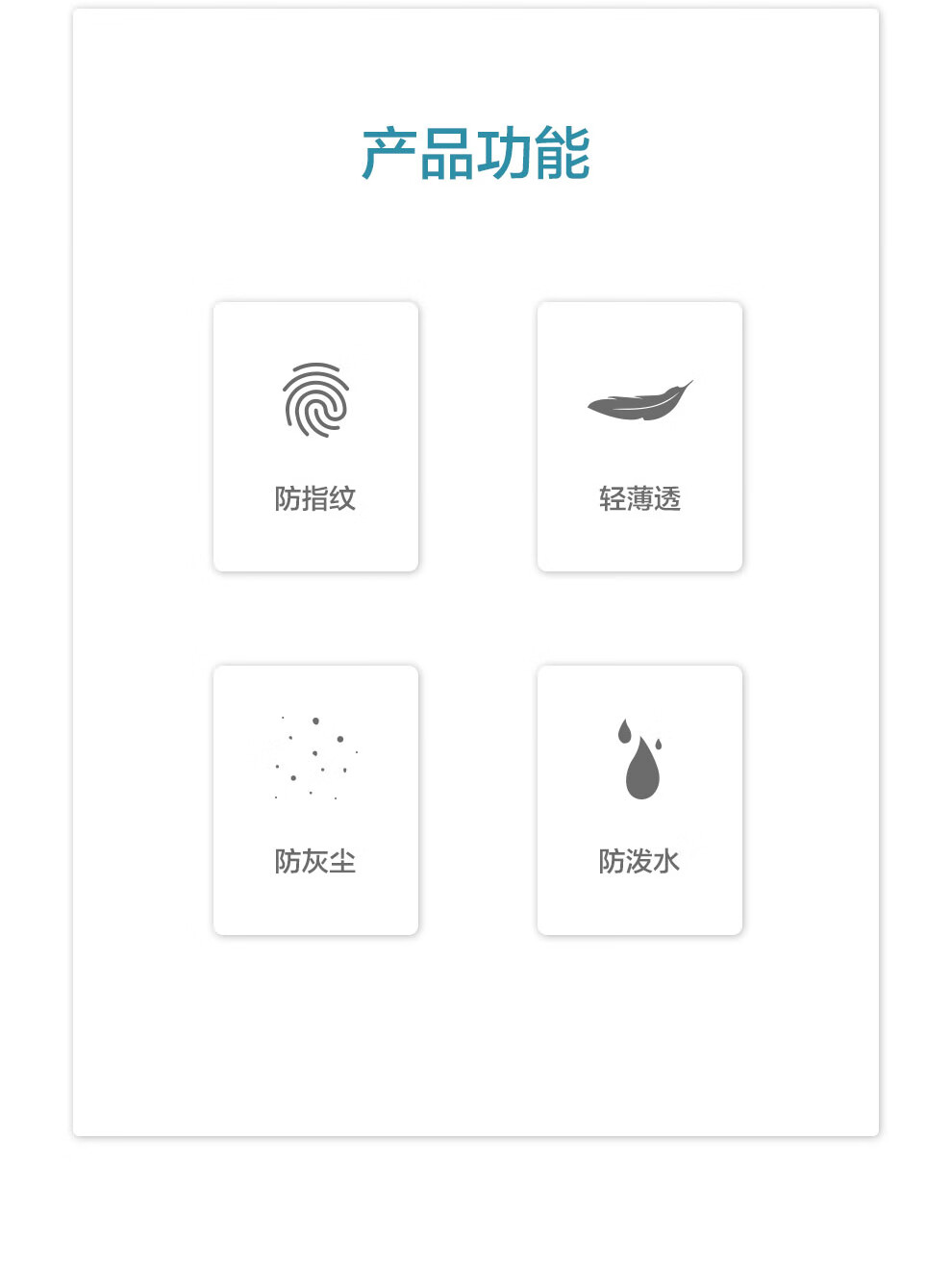 产品功能

防指纹

轻薄透

防灰尘

防泼水