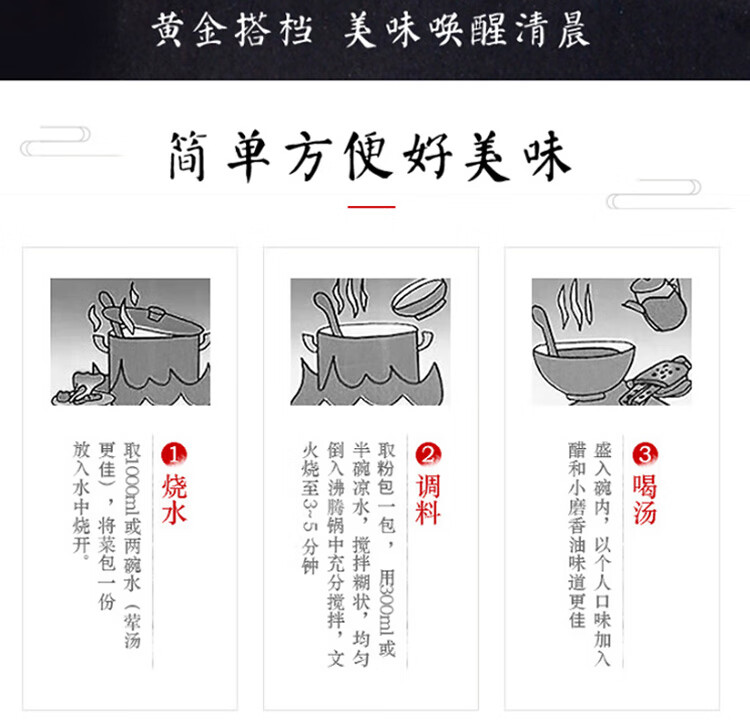 黄金搭档 美味唤醒清晨

简单方便好美味

1 烧水

取1000ml或两碗水（荤汤更佳），将菜包一份放入水中烧开。

2 调料

取粉包一包，用300ml或半碗凉水，搅拌糊状，均匀倒入沸腾锅中充分搅拌，文火烧至3~5分钟

3 喝汤

盛入碗内，以个人口味加入醋和小磨香油味道更佳