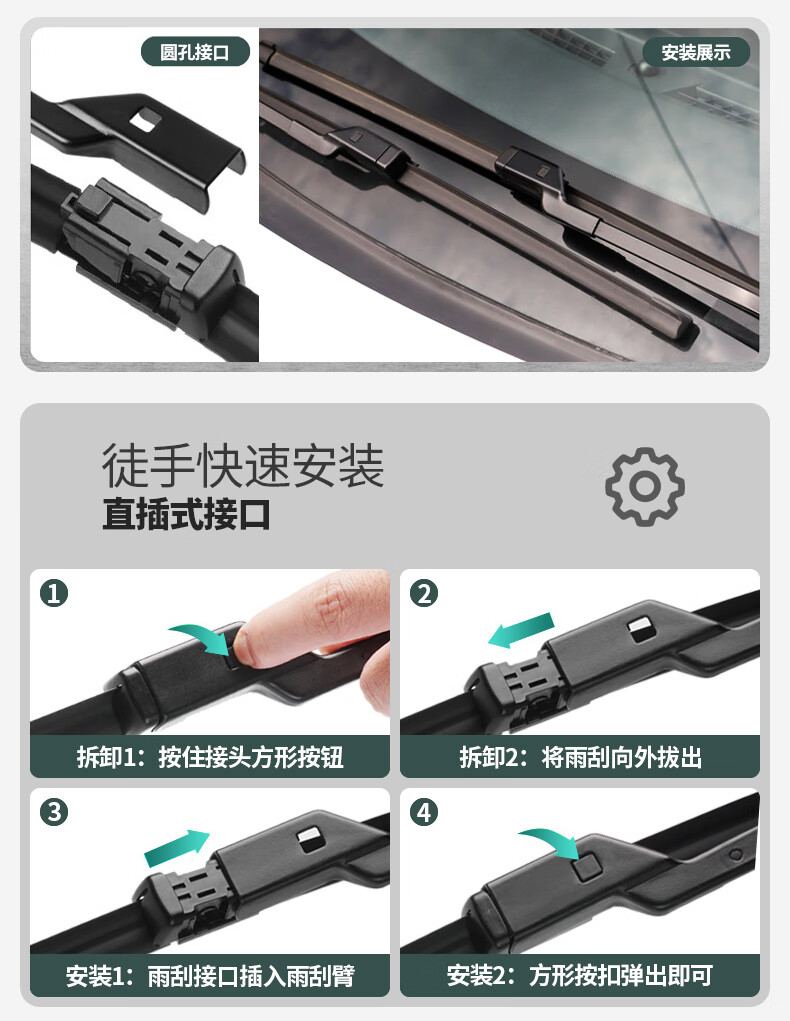 圆孔接口

安装展示

徒手快速安装
直插式接口

1
拆卸1：按住接头方形按钮

2
拆卸2：将雨刮向外拔出

3
安装1：雨刮接口插入雨刮臂

4
安装2：方形按扣弹出即可