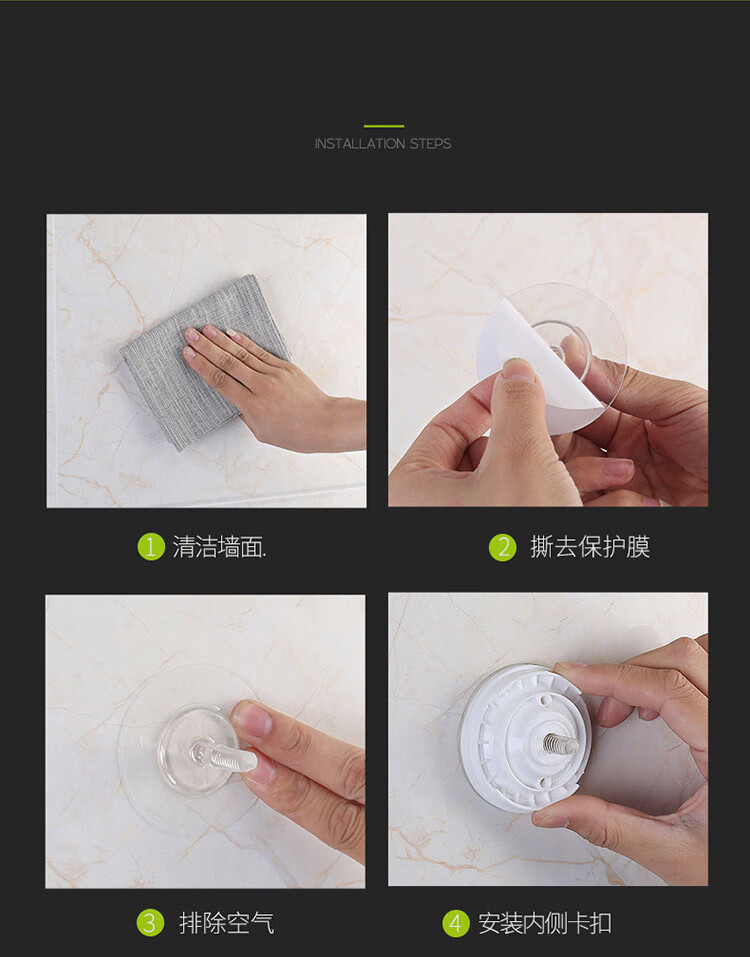 INSTALLATION STEPS

1 清洁墙面.

2 撕去保护膜

3 排除空气

4 安装内侧卡扣