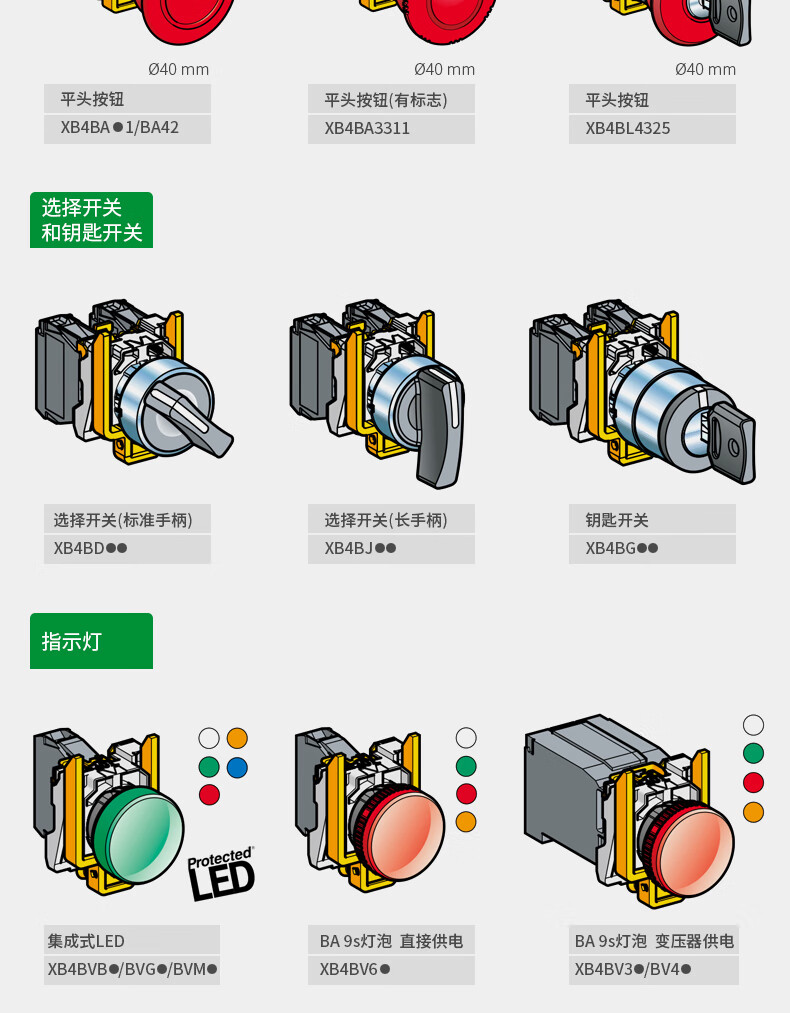 Ø40 mm
平头按钮
XB4BA●1/BA42

Ø40 mm
平头按钮(有标志)
XB4BA3311

Ø40 mm
平头按钮
XB4BL4325

选择开关
和钥匙开关

选择开关(标准手柄)
XB4BD●●

选择开关(长手柄)
XB4BJ●●

钥匙开关
XB4BG●●

指示灯

Protected LED

集成式LED
XB4BVB●/BVG●/BVM●

BA 9s灯泡 直接供电
XB4BV6●

BA 9s灯泡 变压器供电
XB4BV3●/BV4●