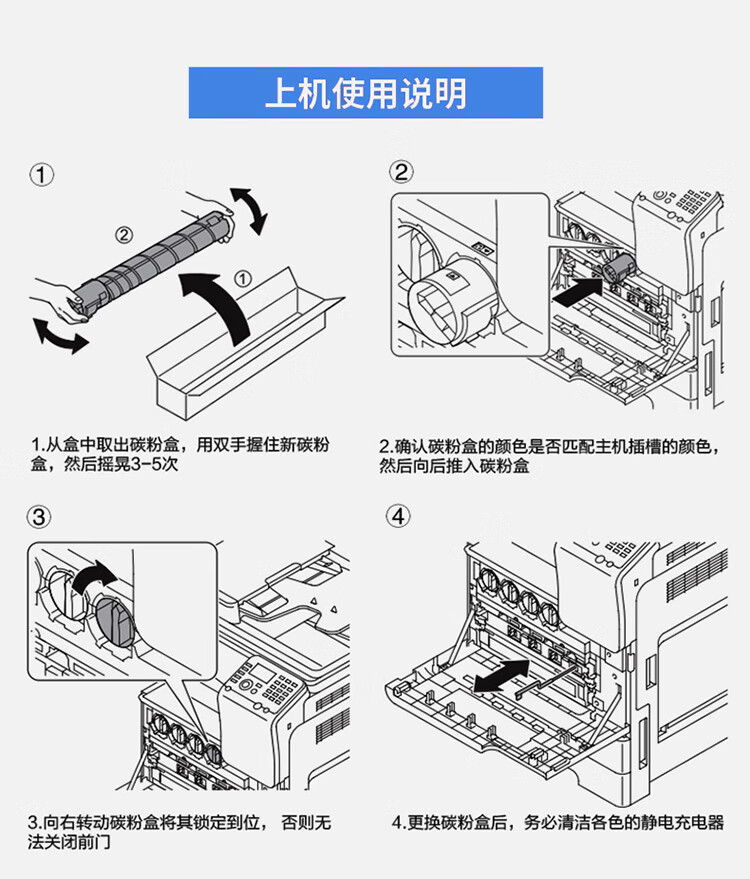 上机使用说明

①

②

①

1.从盒中取出碳粉盒，用双手握住新碳粉盒，然后摇晃3-5次

②

2.确认碳粉盒的颜色是否匹配主机插槽的颜色，然后向后推入碳粉盒

③

3.向右转动碳粉盒将其锁定到位， 否则无法关闭前门

④

4.更换碳粉盒后，务必清洁各色的静电充电器