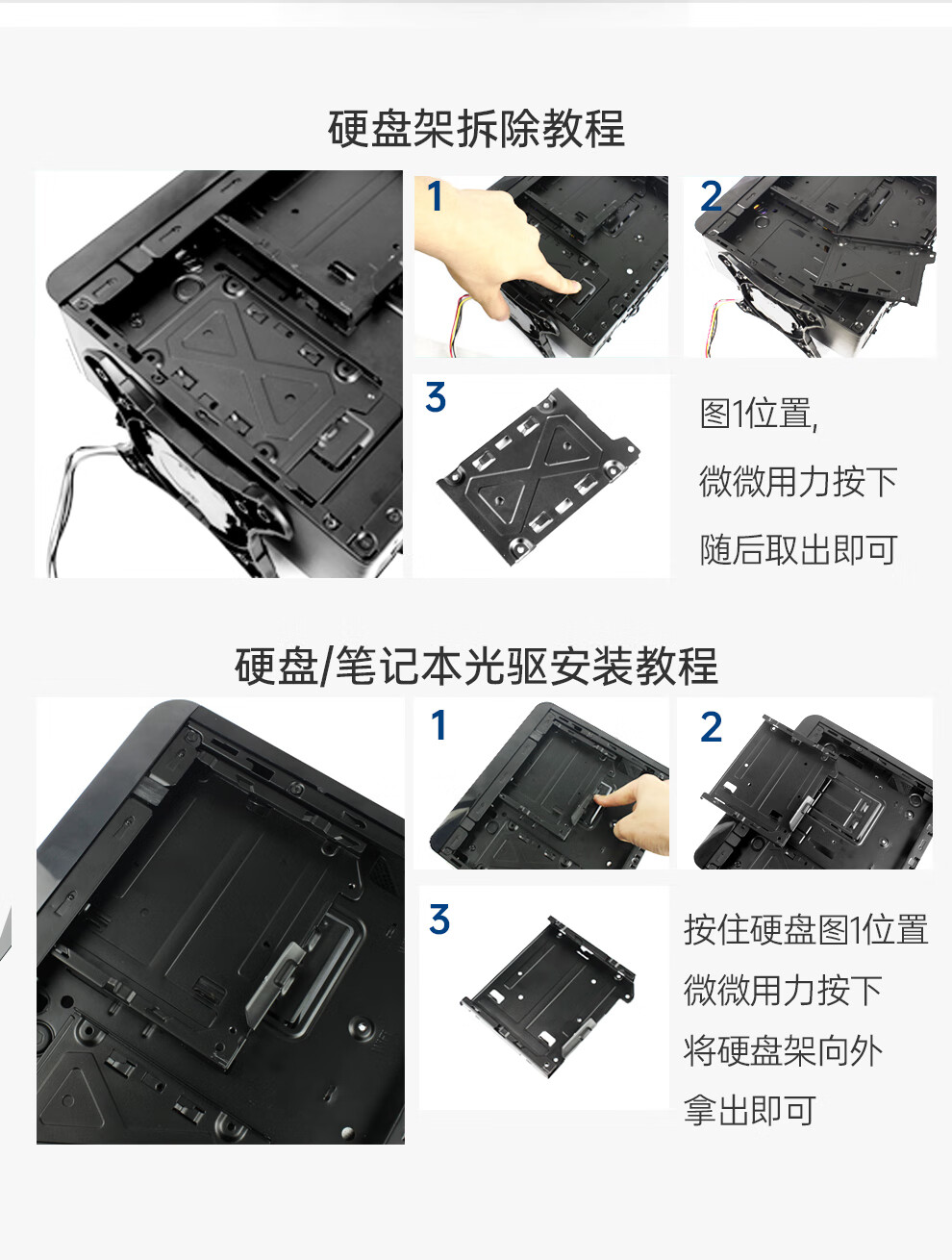 硬盘架拆除教程

1

2

3

图1位置,
微微用力按下
随后取出即可

硬盘/笔记本光驱安装教程

1

2

3

按住硬盘图1位置
微微用力按下
将硬盘架向外
拿出即可