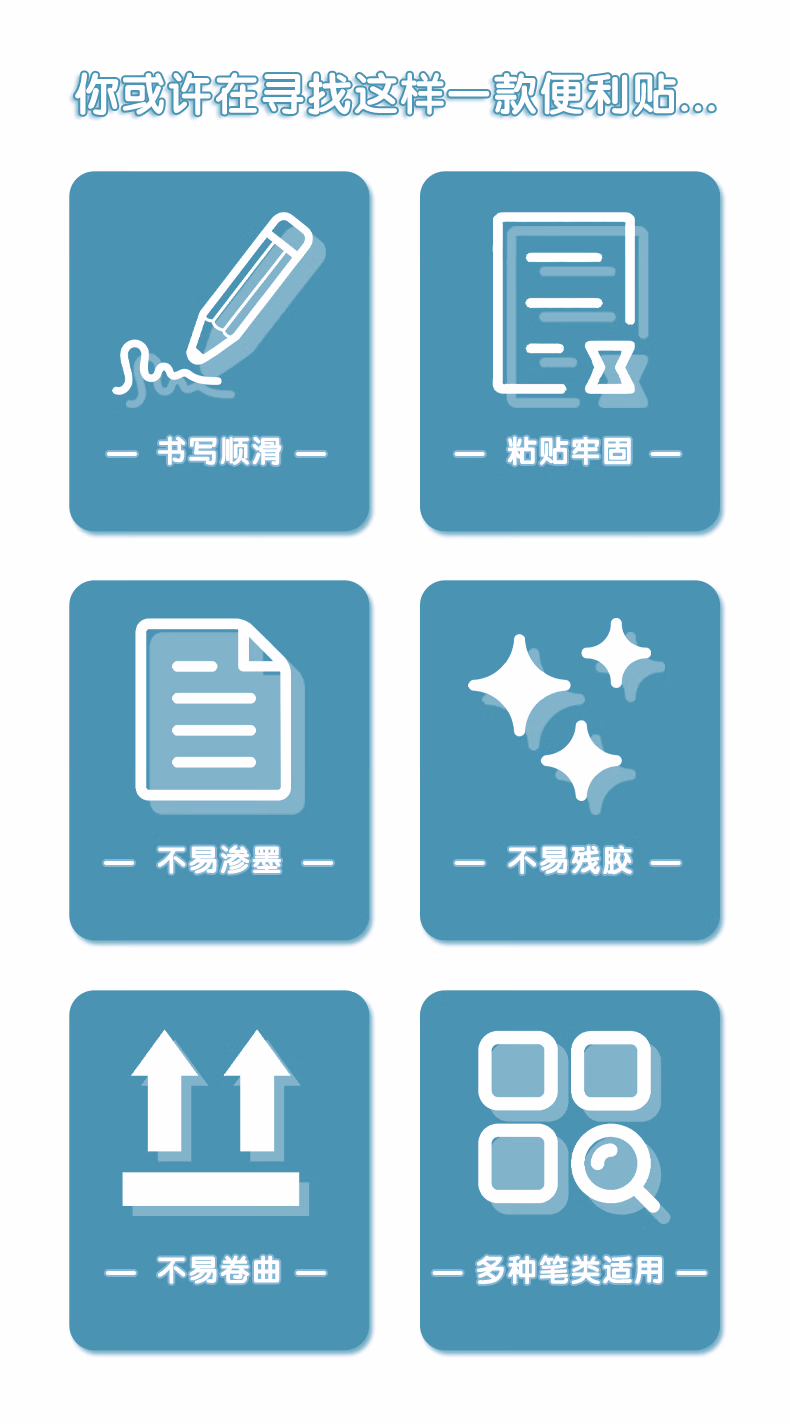 你或许在寻找这样一款便利贴...

— 书写顺滑 —

— 粘贴牢固 —

— 不易渗墨 —

— 不易残胶 —

— 不易卷曲 —

— 多种笔类适用 —