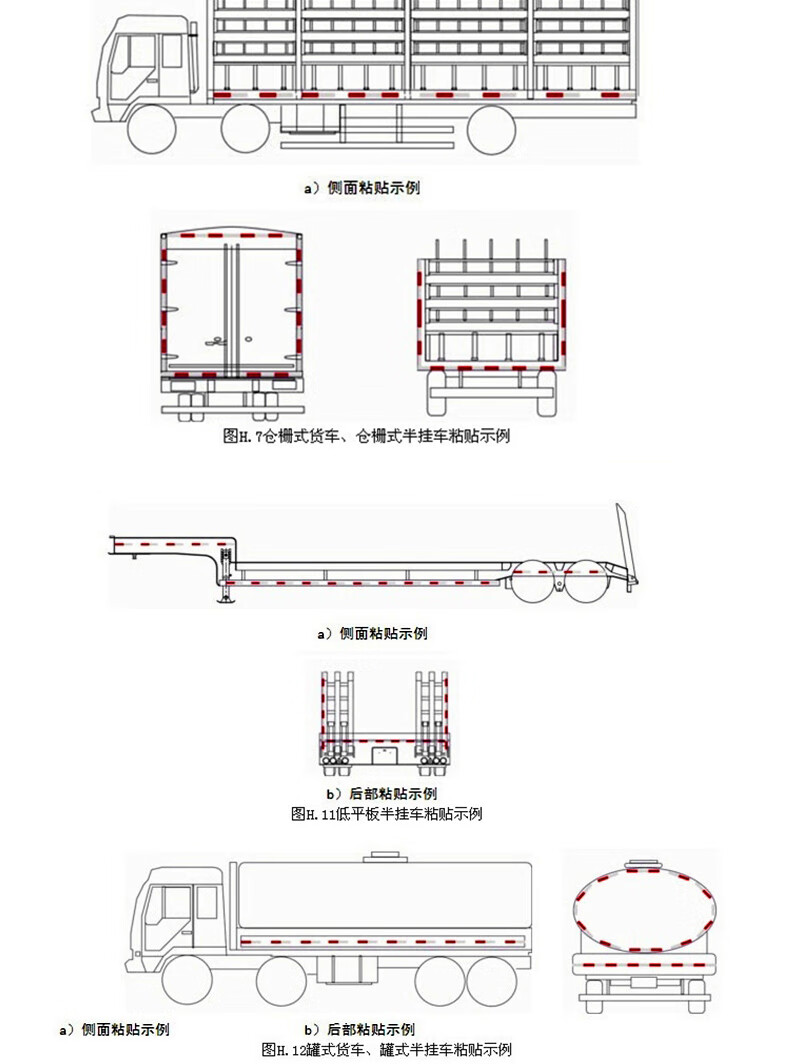 a）侧面粘贴示例

图H.7仓栅式货车、仓栅式半挂车粘贴示例

a）侧面粘贴示例

b）后部粘贴示例
图H.11低平板半挂车粘贴示例

a）侧面粘贴示例

b）后部粘贴示例
图H.12罐式货车、罐式半挂车粘贴示例