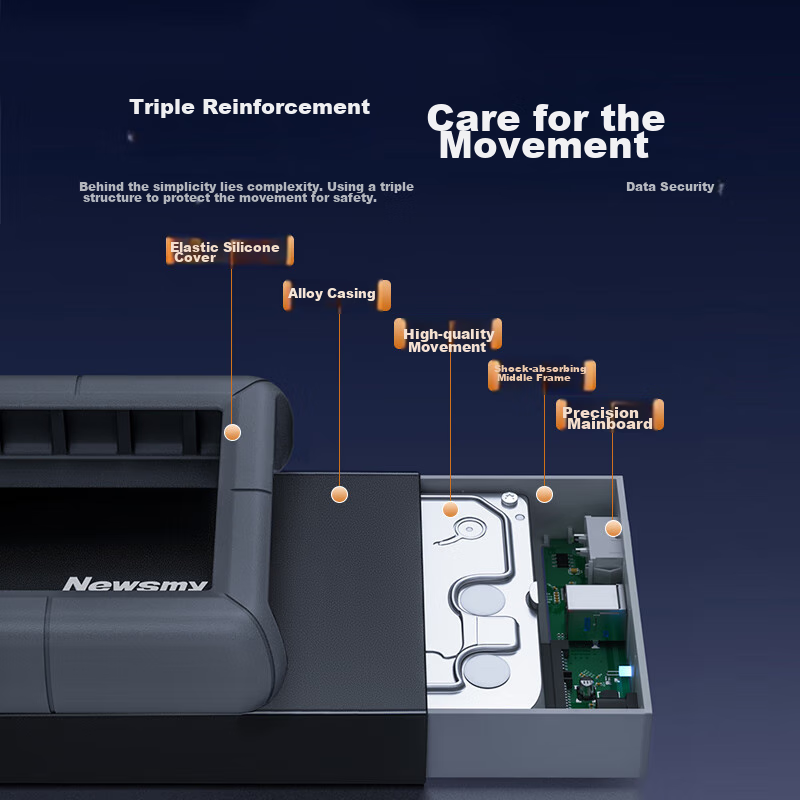 Triple Reinforcement

Care for the Movement

Behind the simplicity lies complexity. Using a triple structure to protect the movement for safety.

Data Security

Elastic Silicone Cover

Alloy Casing

High-quality Movement

Shock-absorbing Middle Frame

Precision Mainboard

Newsmy