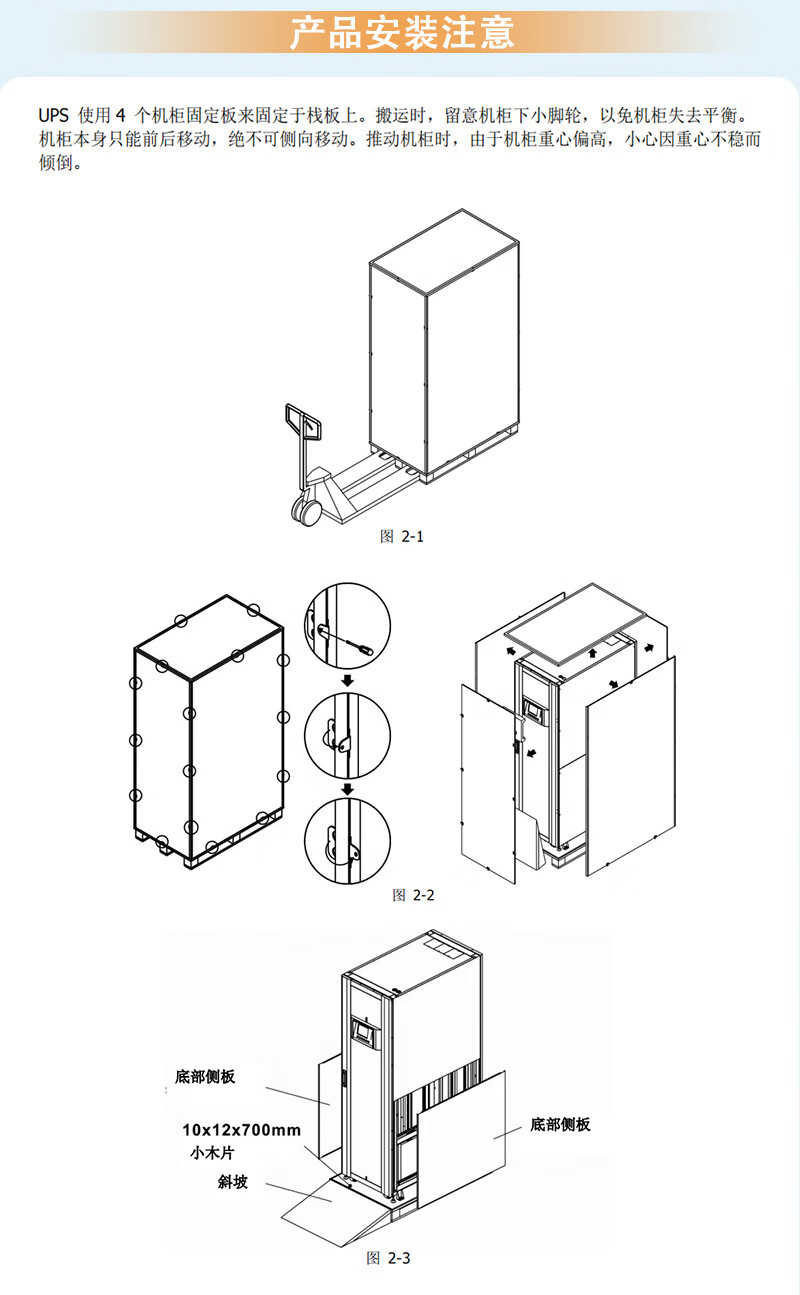 产品安装注意

UPS 使用 4 个机柜固定板来固定于栈板上。搬运时，留意机柜下小脚轮，以免机柜失去平衡。机柜本身只能前后移动，绝不可侧向移动。推动机柜时，由于机柜重心偏高，小心因重心不稳而倾倒。

图 2-1

图 2-2

底部侧板

10x12x700mm
小木片

斜坡

底部侧板

图 2-3