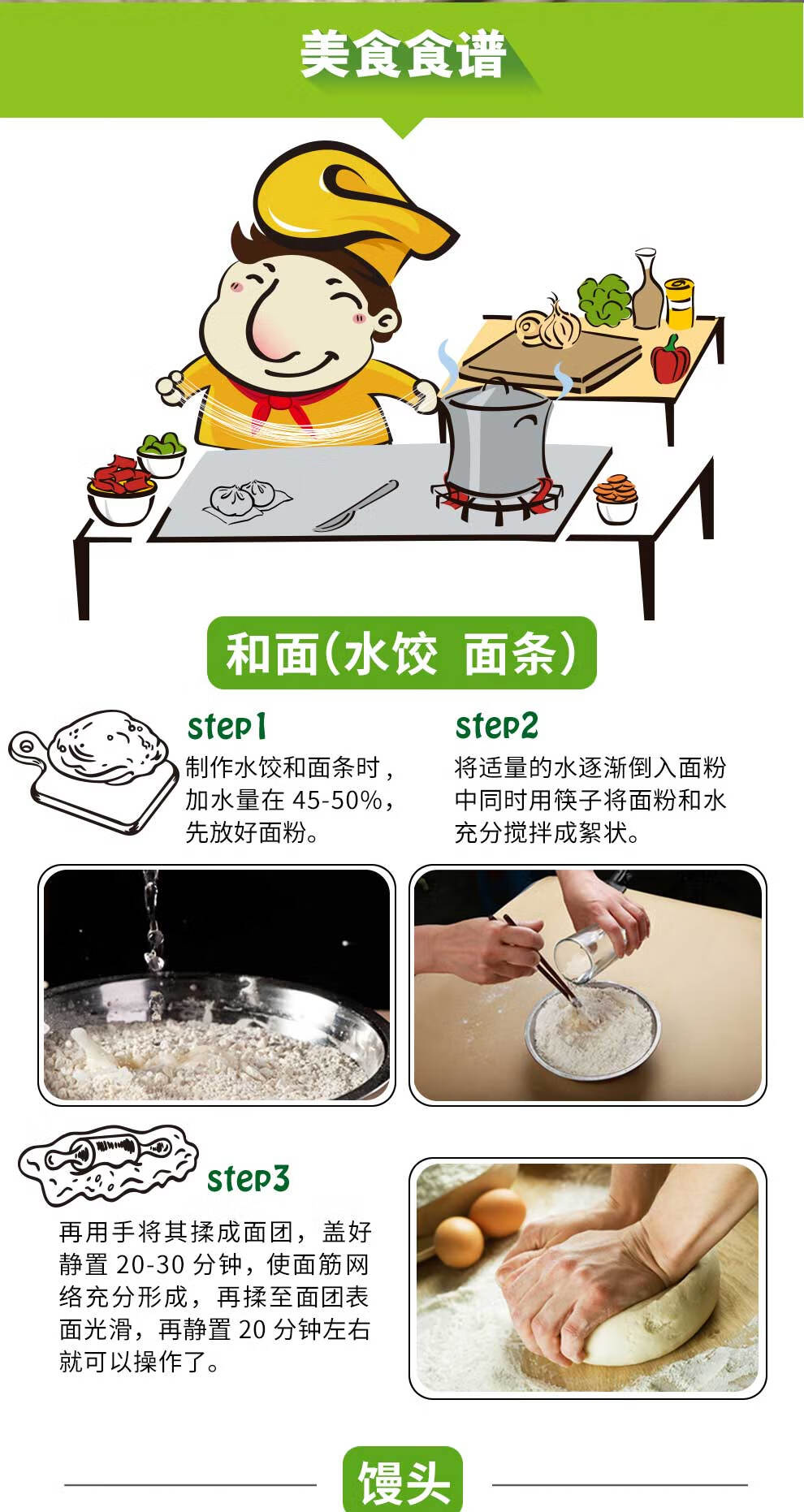 美食食谱

和面(水饺 面条)

step1
制作水饺和面条时，加水量在 45-50%，先放好面粉。

step2
将适量的水逐渐倒入面粉中同时用筷子将面粉和水充分搅拌成絮状。

step3
再用手将其揉成面团，盖好静置 20-30 分钟，使面筋网络充分形成，再揉至面团表面光滑，再静置 20 分钟左右就可以操作了。

馒头