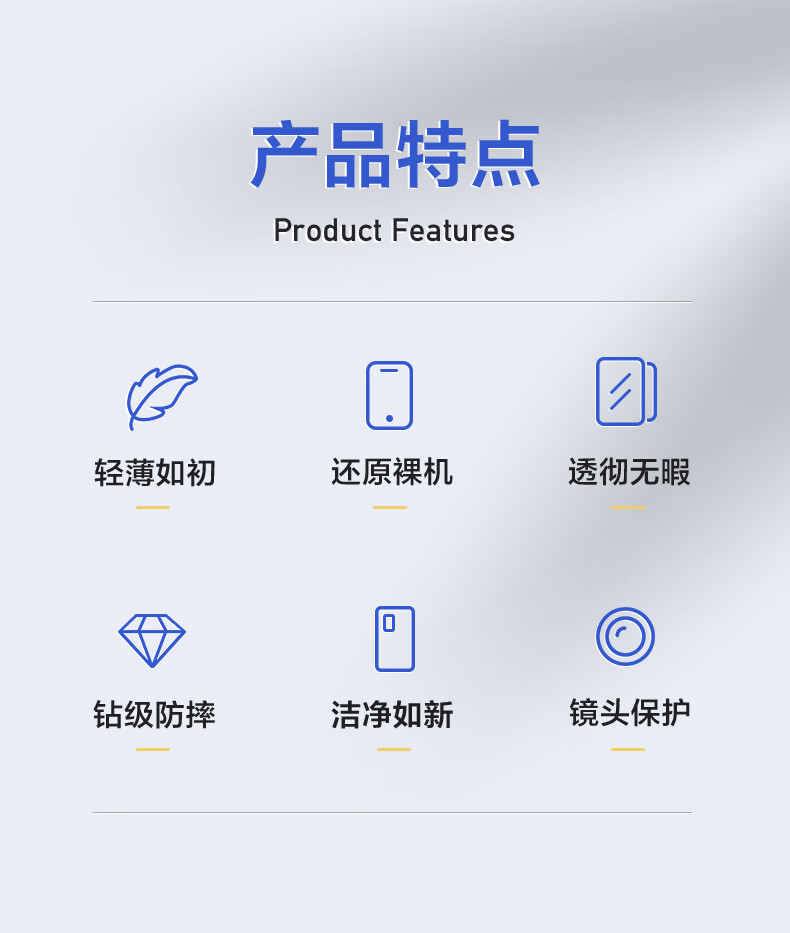 产品特点

Product Features

轻薄如初

还原裸机

透彻无暇

钻级防摔

洁净如新

镜头保护