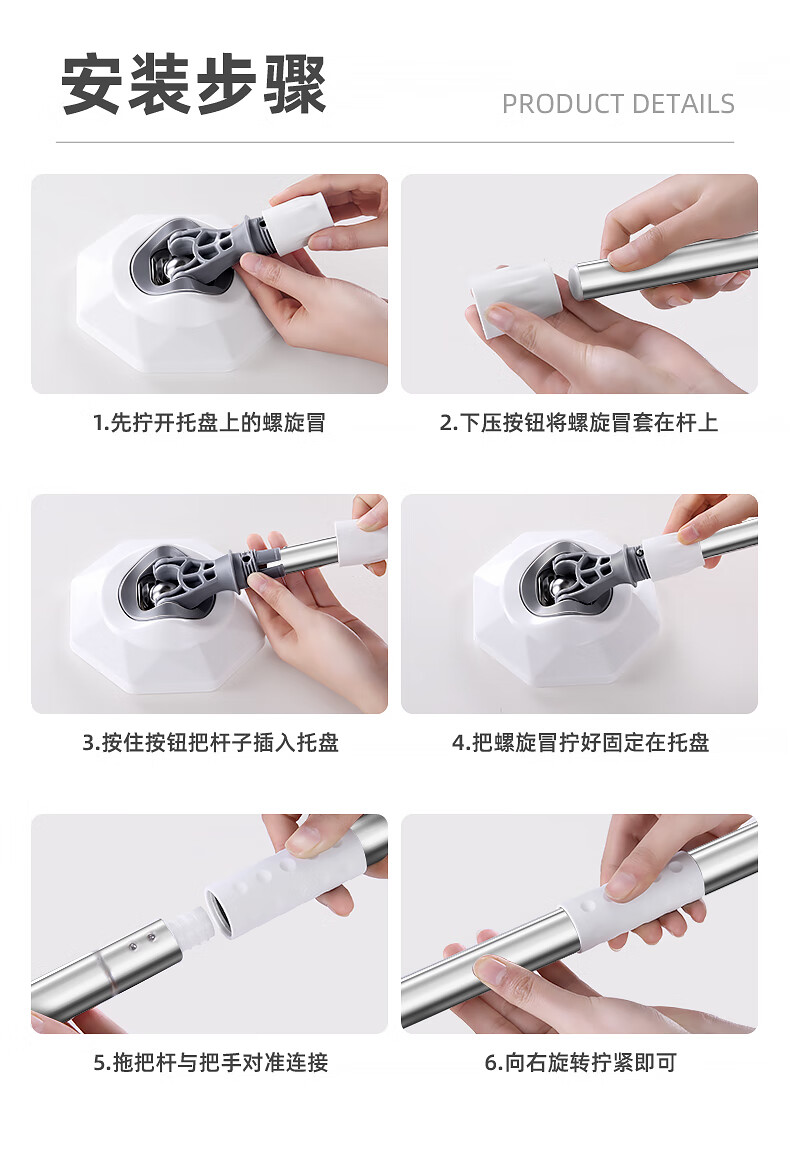 安装步骤

PRODUCT DETAILS

1.先拧开托盘上的螺旋冒

2.下压按钮将螺旋冒套在杆上

3.按住按钮把杆子插入托盘

4.把螺旋冒拧好固定在托盘

5.拖把杆与把手对准连接

6.向右旋转拧紧即可