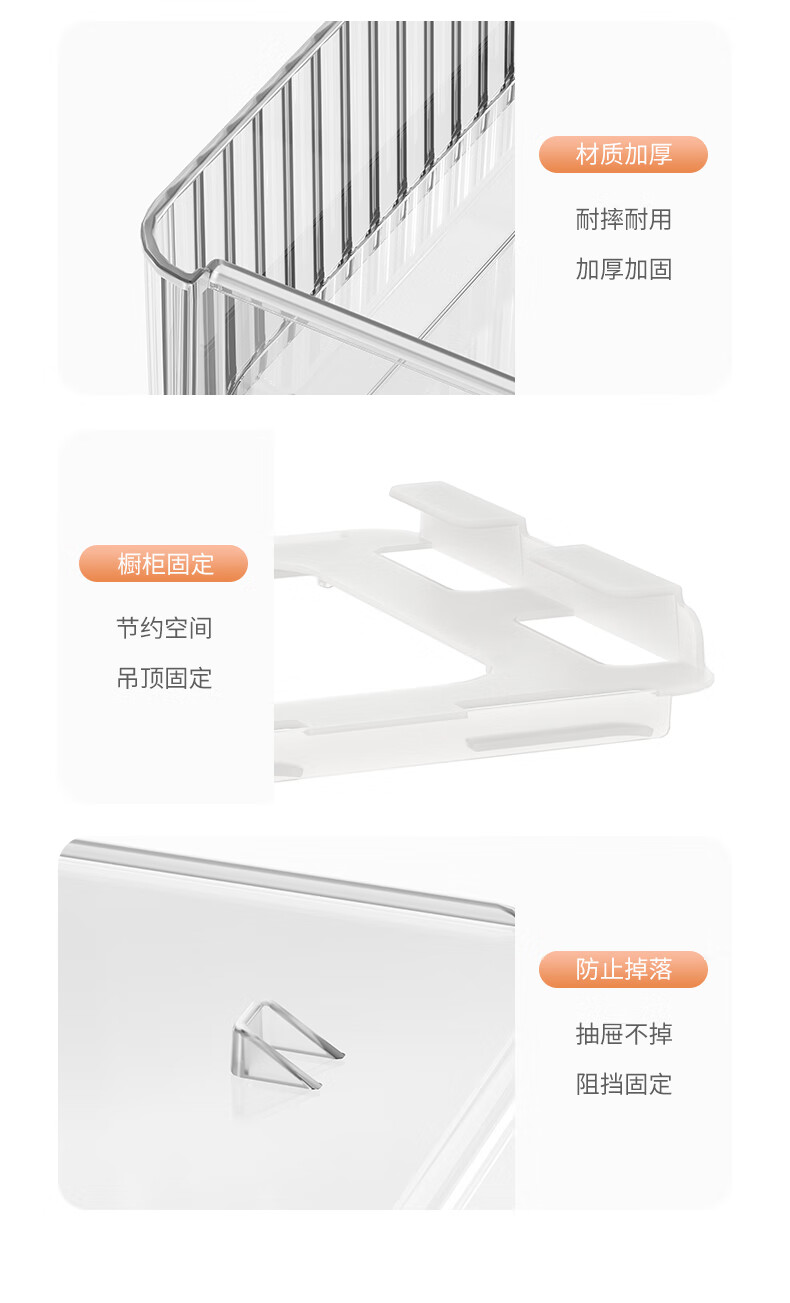 材质加厚

耐摔耐用

加厚加固

橱柜固定

节约空间

吊顶固定

防止掉落

抽屉不掉

阻挡固定