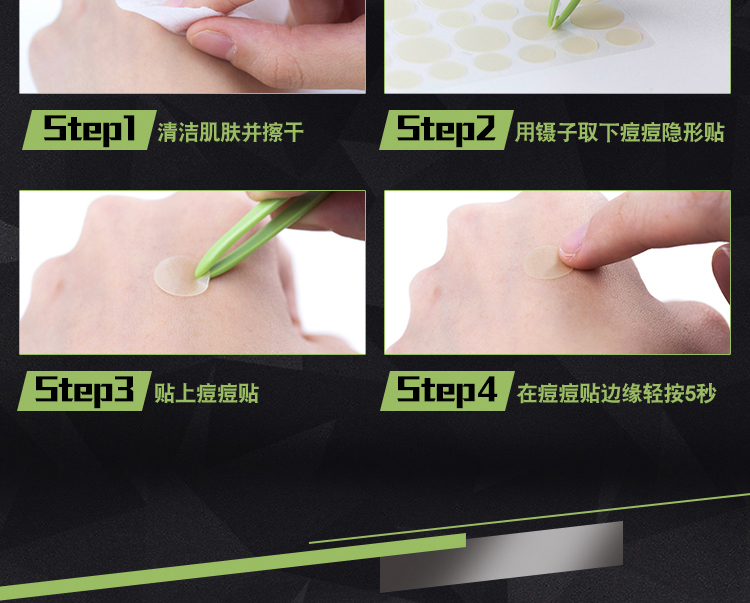 Step1 清洁肌肤并擦干

Step2 用镊子取下痘痘隐形贴

Step3 贴上痘痘贴

Step4 在痘痘贴边缘轻按5秒