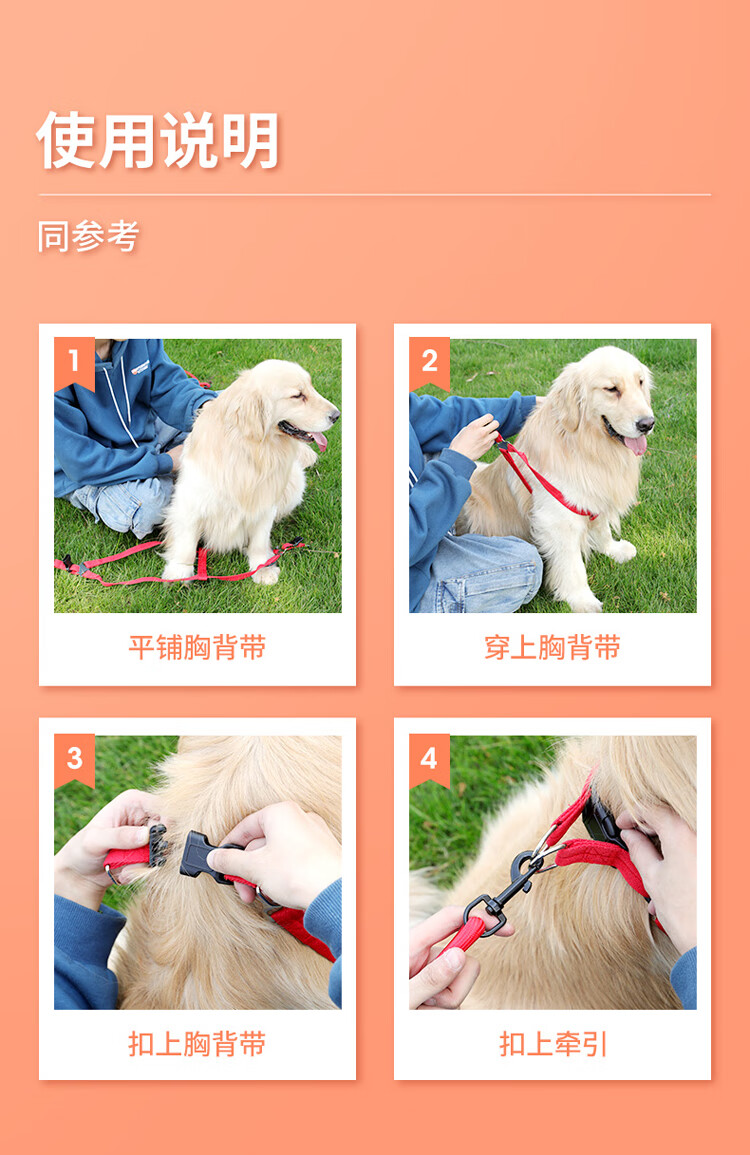 使用说明

同参考

1

平铺胸背带

2

穿上胸背带

3

扣上胸背带

4

扣上牵引