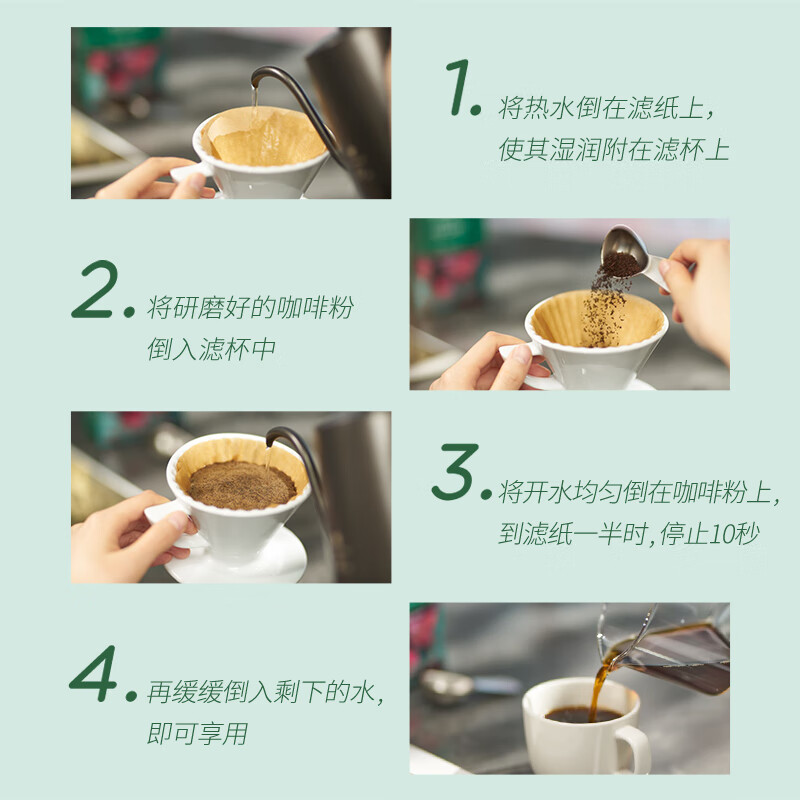 1. 将热水倒在滤纸上，使其湿润附在滤杯上

2. 将研磨好的咖啡粉倒入滤杯中

3. 将开水均匀倒在咖啡粉上，到滤纸一半时，停止10秒

4. 再缓缓倒入剩下的水，即可享用