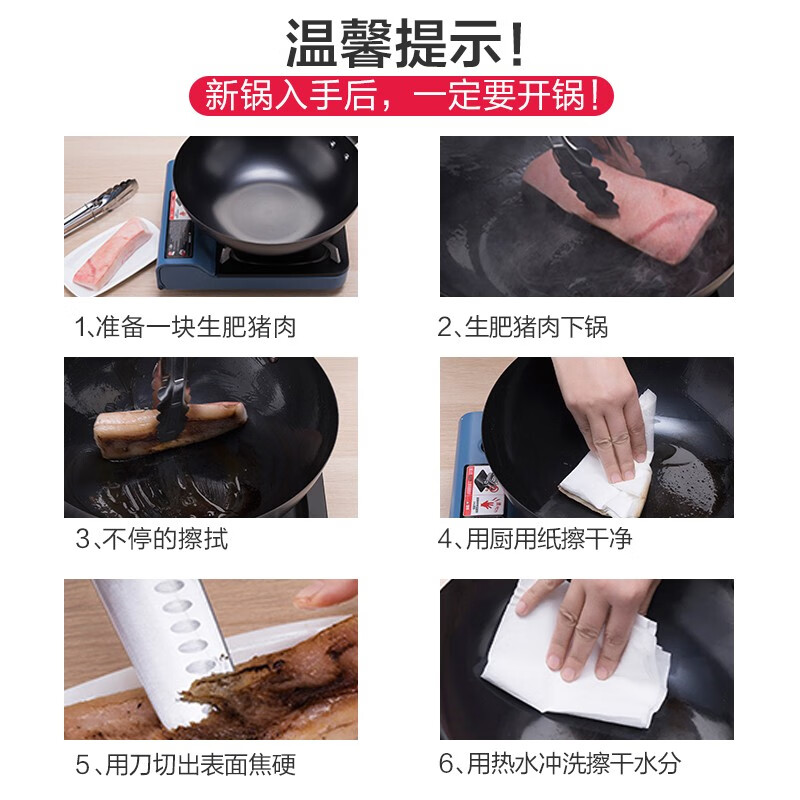 温馨提示!

新锅入手后，一定要开锅!

1、准备一块生肥猪肉

2、生肥猪肉下锅

3、不停的擦拭

4、用厨用纸擦干净

5、用刀切出表面焦硬

6、用热水冲洗擦干水分