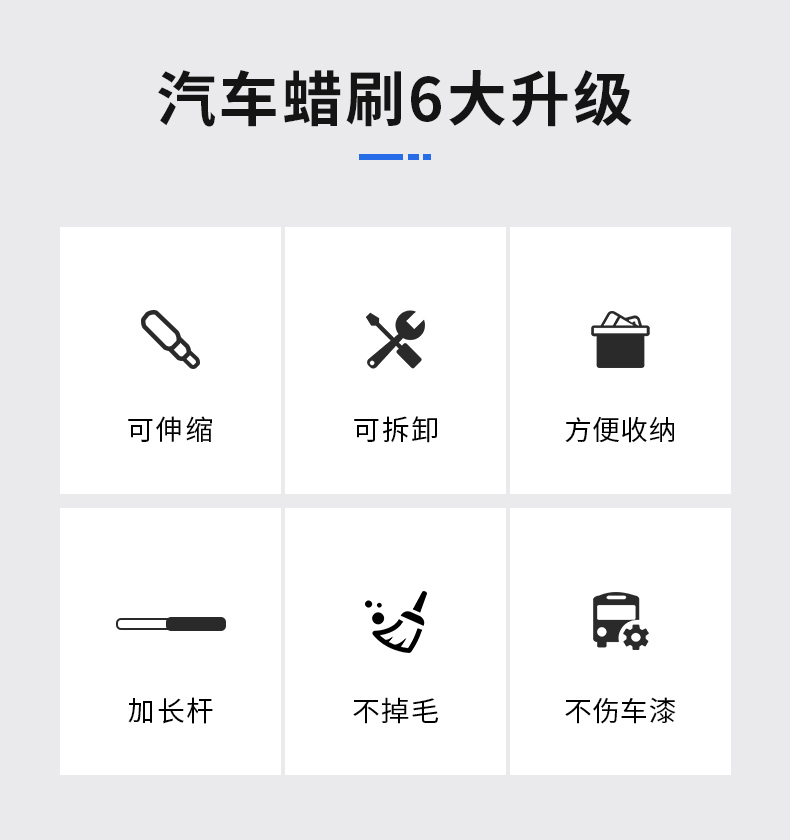 汽车蜡刷6大升级

可伸缩

可拆卸

方便收纳

加长杆

不掉毛

不伤车漆