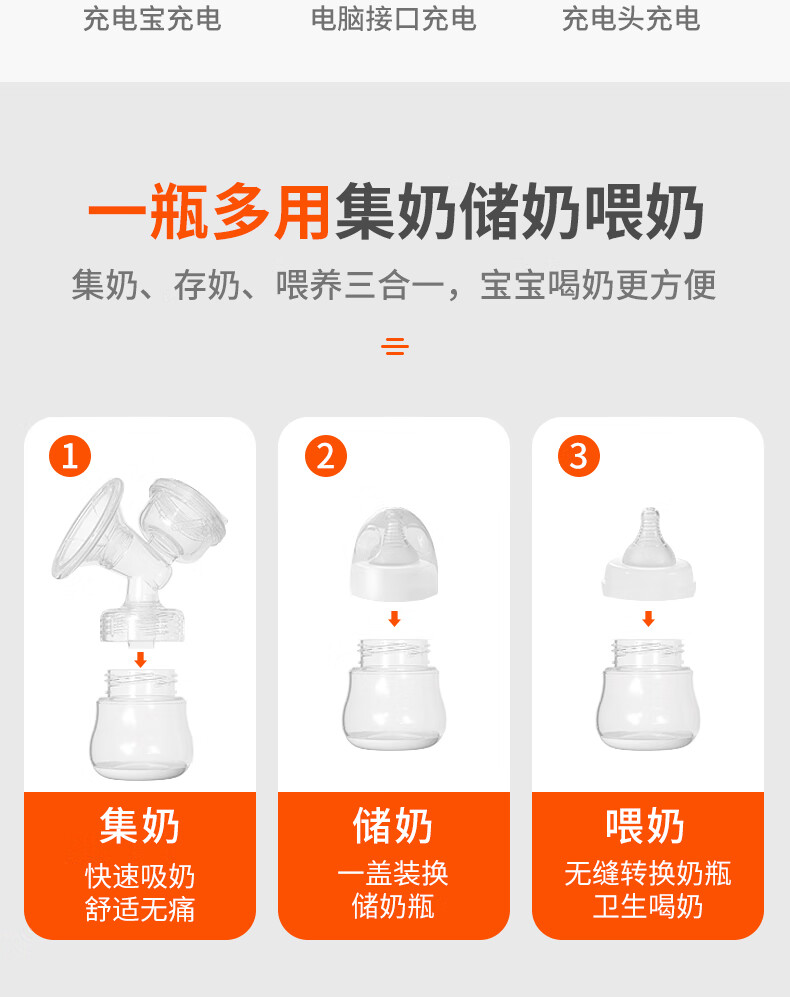 充电宝充电 电脑接口充电 充电头充电

一瓶多用集奶储奶喂奶

集奶、存奶、喂养三合一，宝宝喝奶更方便

1

集奶

快速吸奶
舒适无痛

2

储奶

一盖装换
储奶瓶

3

喂奶

无缝转换奶瓶
卫生喝奶