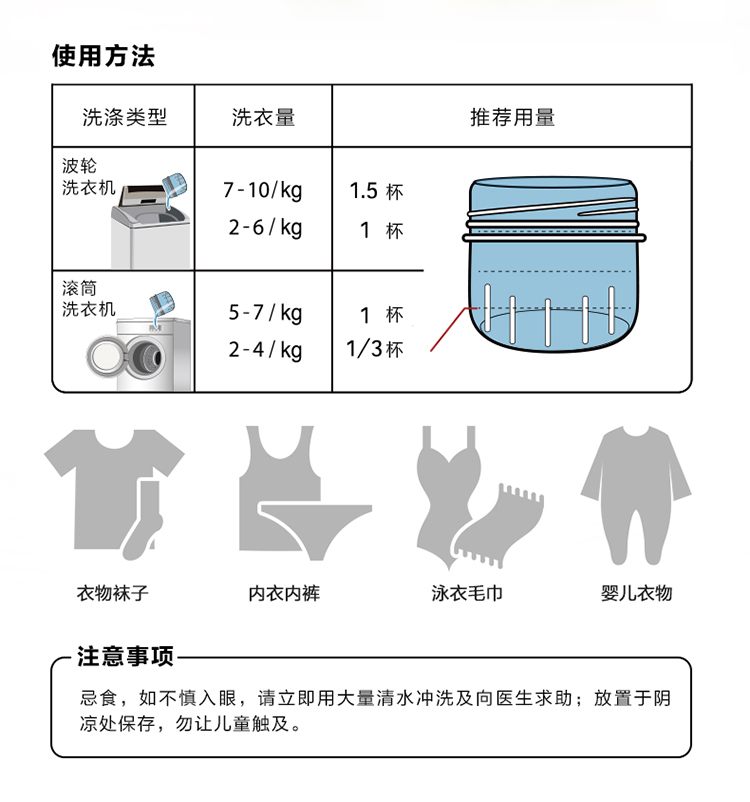 使用方法

| 洗涤类型 | 洗衣量 | 推荐用量 |
|---|---|---|
| 波轮洗衣机 | 7-10/kg<br>2-6/kg | 1.5 杯<br>1 杯 |
| 滚筒洗衣机 | 5-7/kg<br>2-4/kg | 1 杯<br>1/3杯 |

衣物袜子　内衣内裤　泳衣毛巾　婴儿衣物

注意事项

忌食，如不慎入眼，请立即用大量清水冲洗及向医生求助；放置于阴凉处保存，勿让儿童触及。