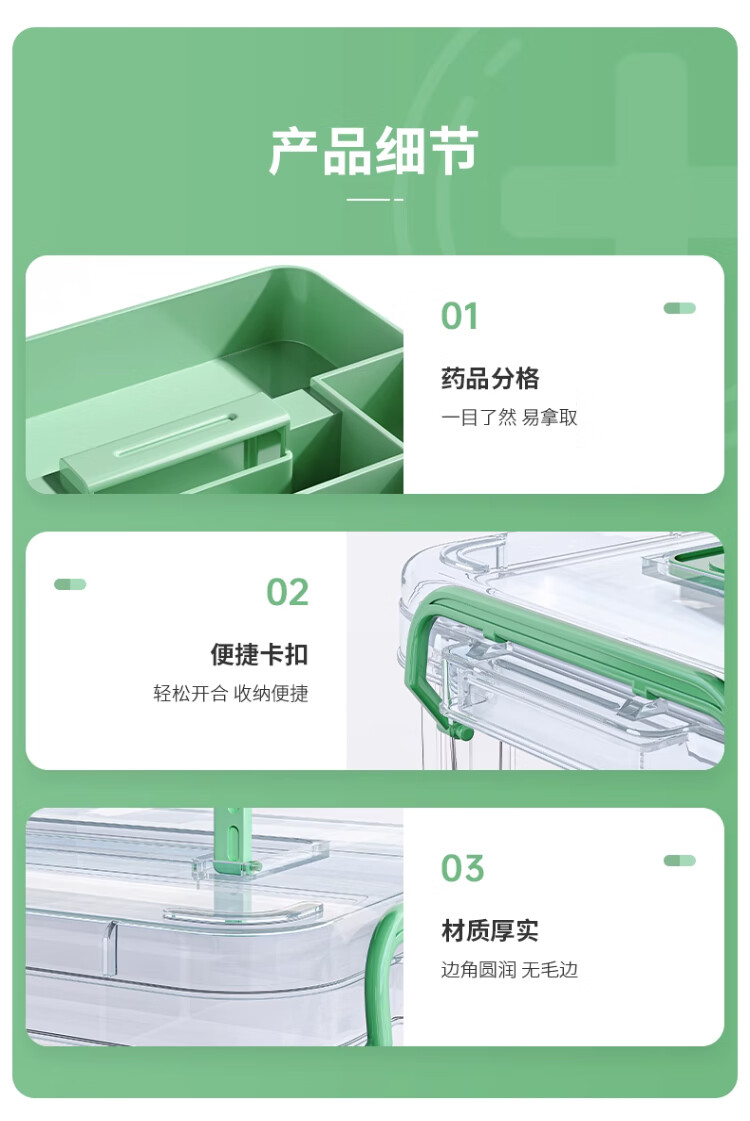 产品细节

01

药品分格

一目了然 易拿取

02

便捷卡扣

轻松开合 收纳便捷

03

材质厚实

边角圆润 无毛边