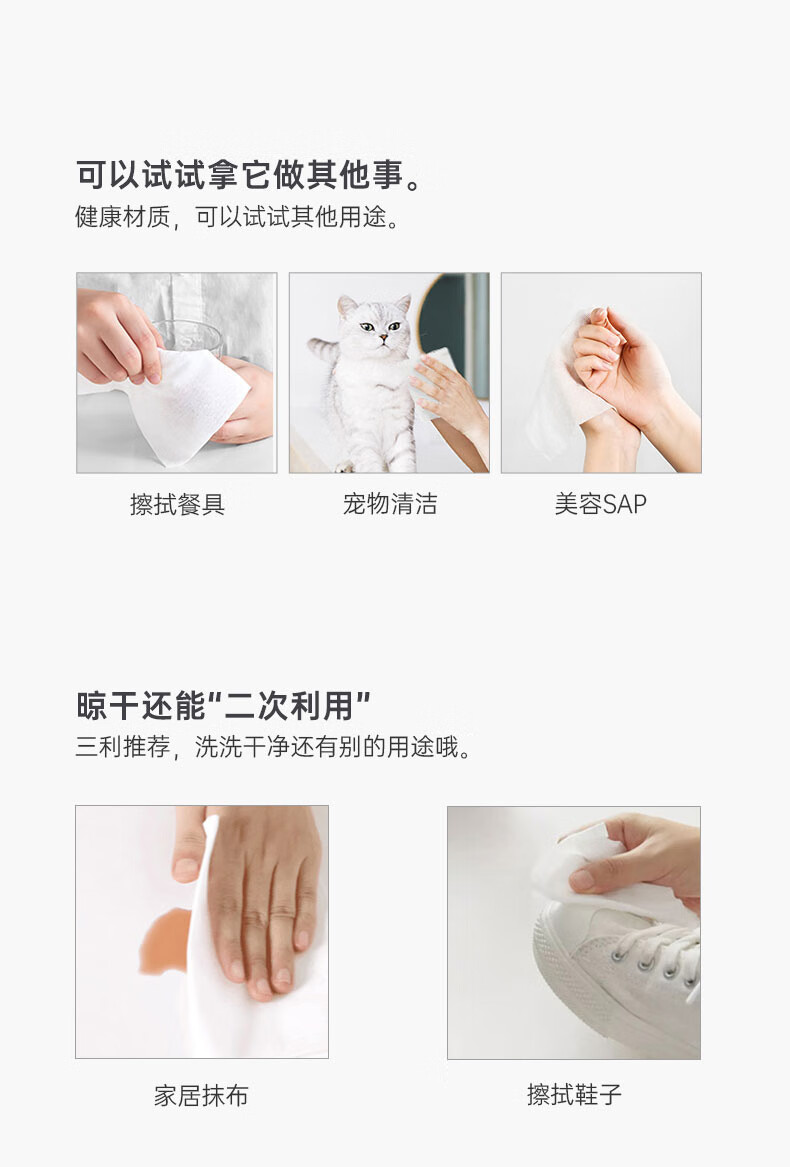 可以试试拿它做其他事。
健康材质，可以试试其他用途。

擦拭餐具

宠物清洁

美容SAP

晾干还能“二次利用”
三利推荐，洗洗干净还有别的用途哦。

家居抹布

擦拭鞋子