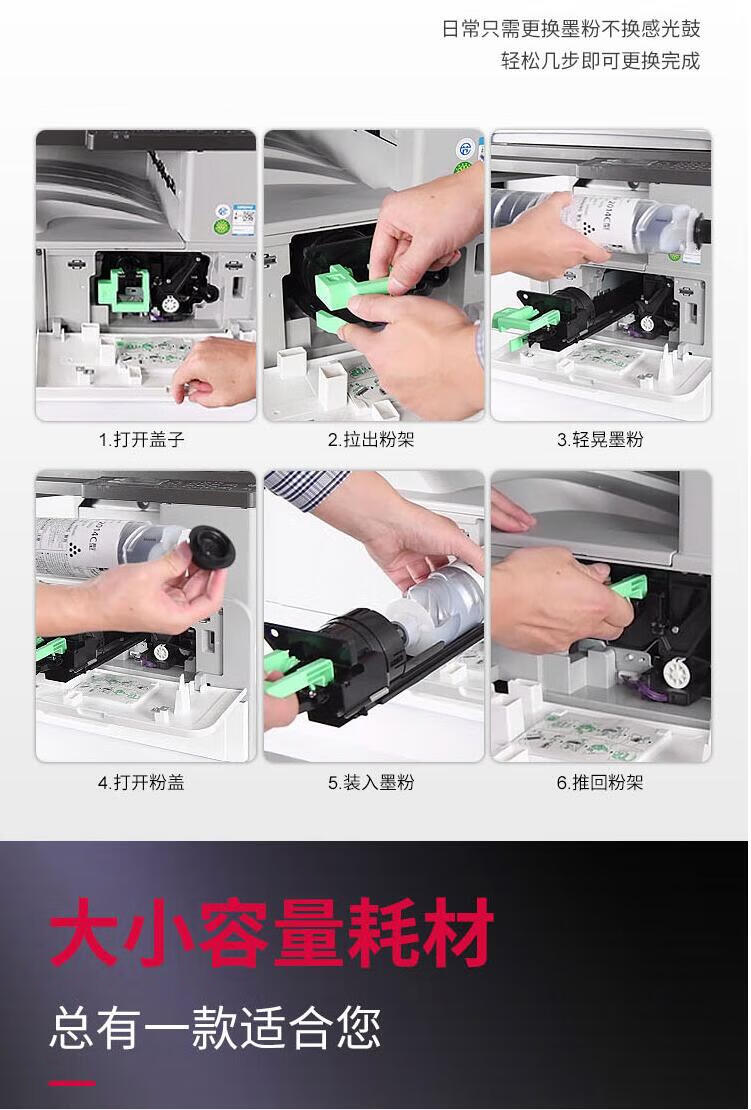 日常只需更换墨粉不换感光鼓
轻松几步即可更换完成

1.打开盖子

2.拉出粉架

3.轻晃墨粉

4.打开粉盖

5.装入墨粉

6.推回粉架

大小容量耗材

总有一款适合您