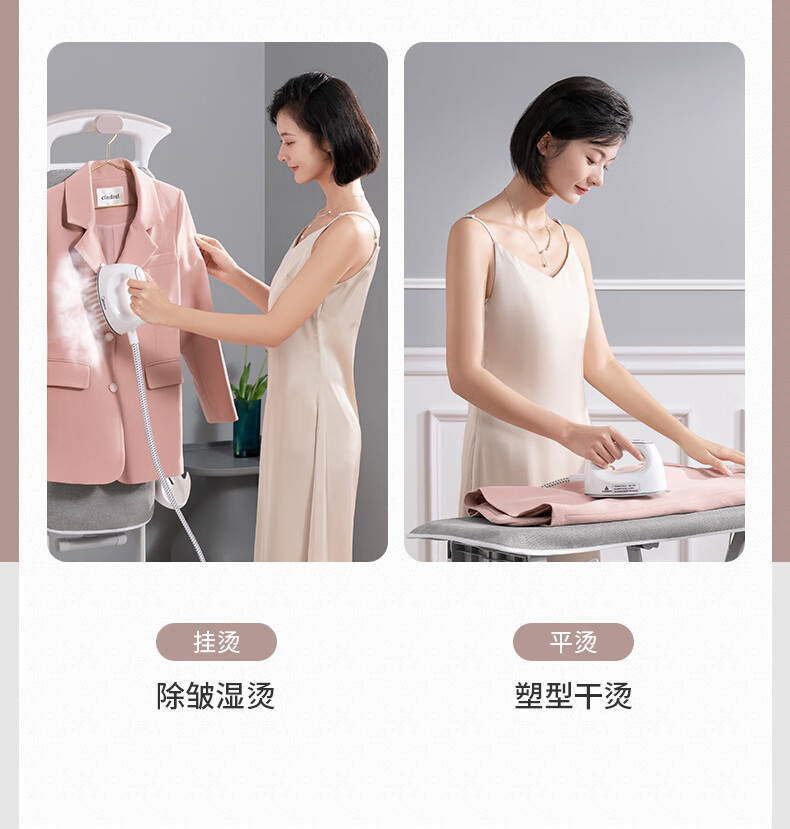 挂烫
除皱湿烫

平烫
塑型干烫