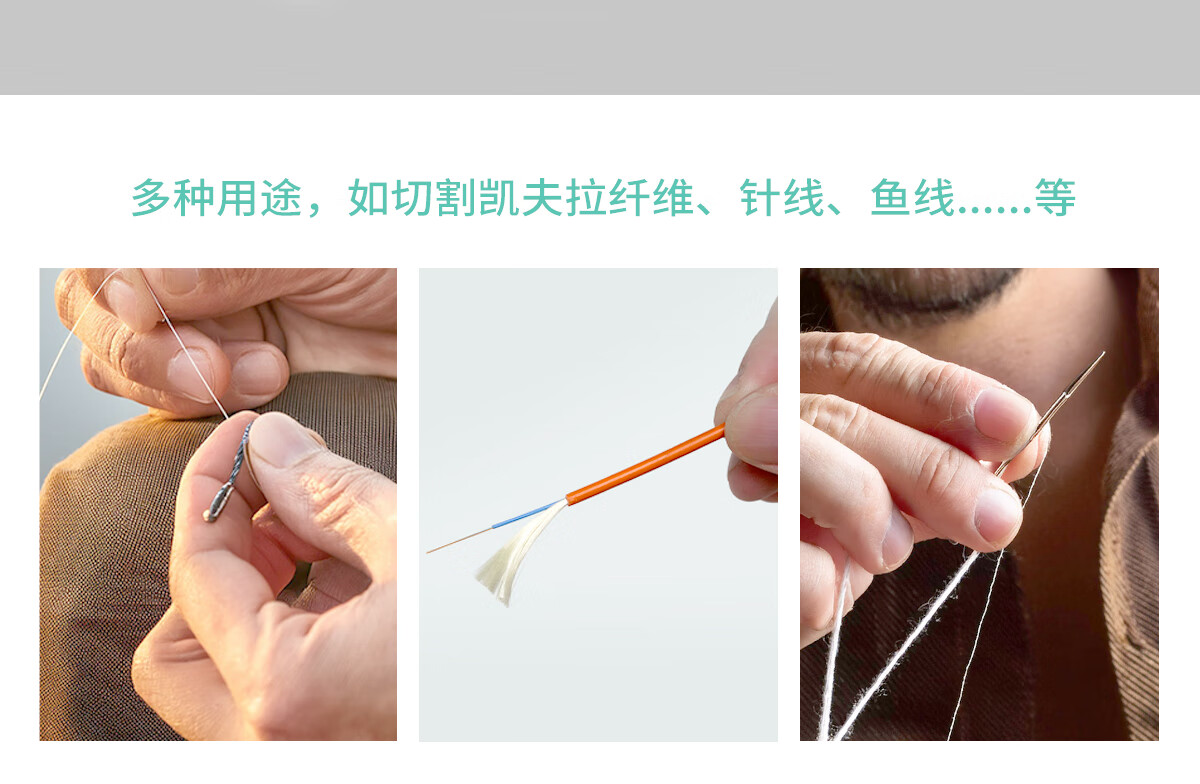 多种用途，如切割凯夫拉纤维、针线、鱼线......等