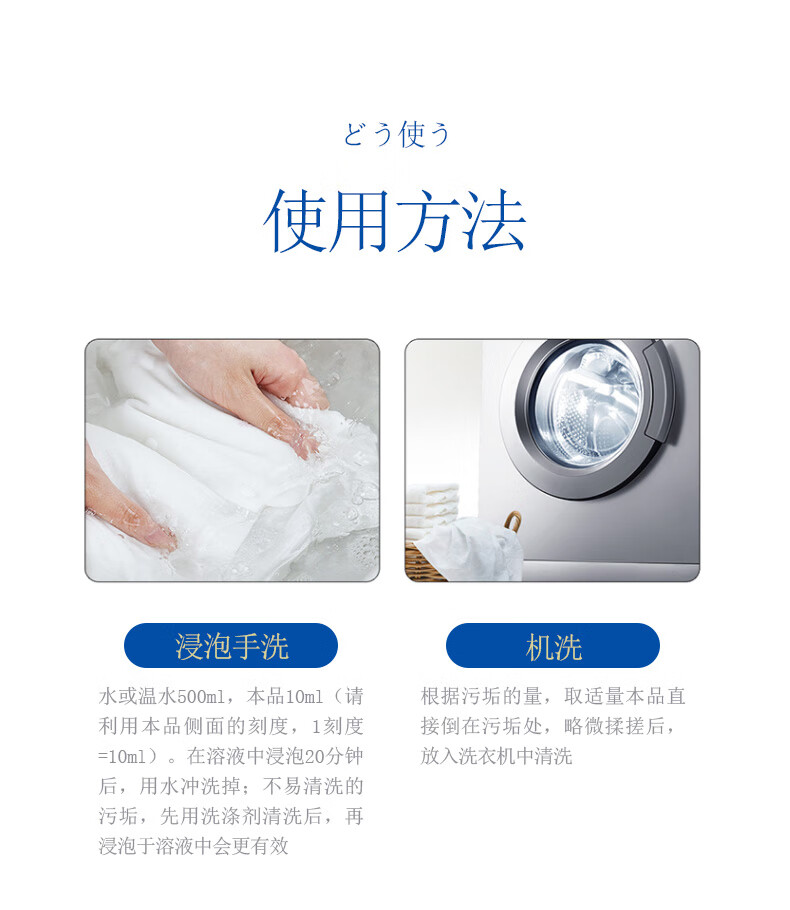 どう使う

使用方法

浸泡手洗

水或温水500ml，本品10ml（请利用本品侧面的刻度，1刻度=10ml）。在溶液中浸泡20分钟后，用水冲洗掉；不易清洗的污垢，先用洗涤剂清洗后，再浸泡于溶液中会更有效

机洗

根据污垢的量，取适量本品直接倒在污垢处，略微揉搓后，放入洗衣机中清洗